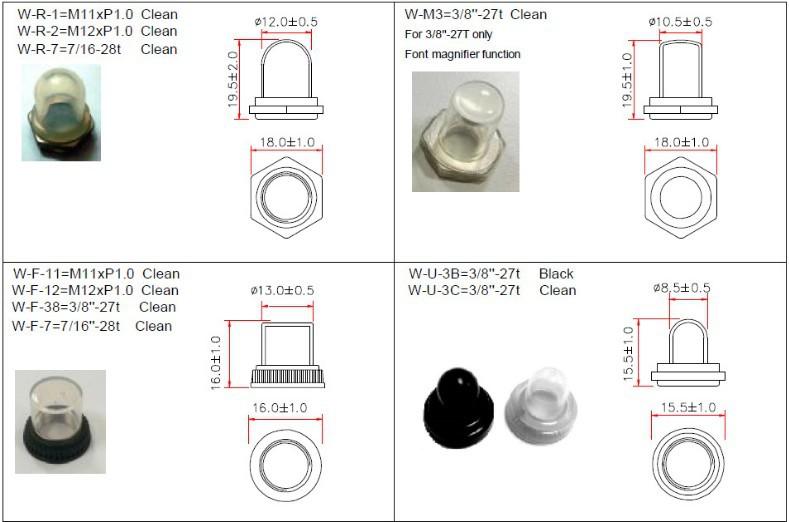 W-R-1=M11xP1.0 Clean
W-R-2=M12xP1.0 Clean
W-R-7=7/16-28t Clean

ø12.0±0.5
19.5±2.0
18.0±1.0

W-M3=3/8"-27t Clean
For 3/8"-27T only
Font magnifier function

ø10.5±0.5
19.5±1.0
18.0±1.0

W-F-11=M11xP1.0 Clean
W-F-12=M12xP1.0 Clean
W-F-38=3/8"-27t Clean
W-F-7=7/16"-28t Clean

ø13.0±0.5
16.0±1.0
16.0±1.0

W-U-3B=3/8"-27t Black
W-U-3C=3/8"-27t Clean

ø8.5±0.5
15.5±1.0
15.5±1.0