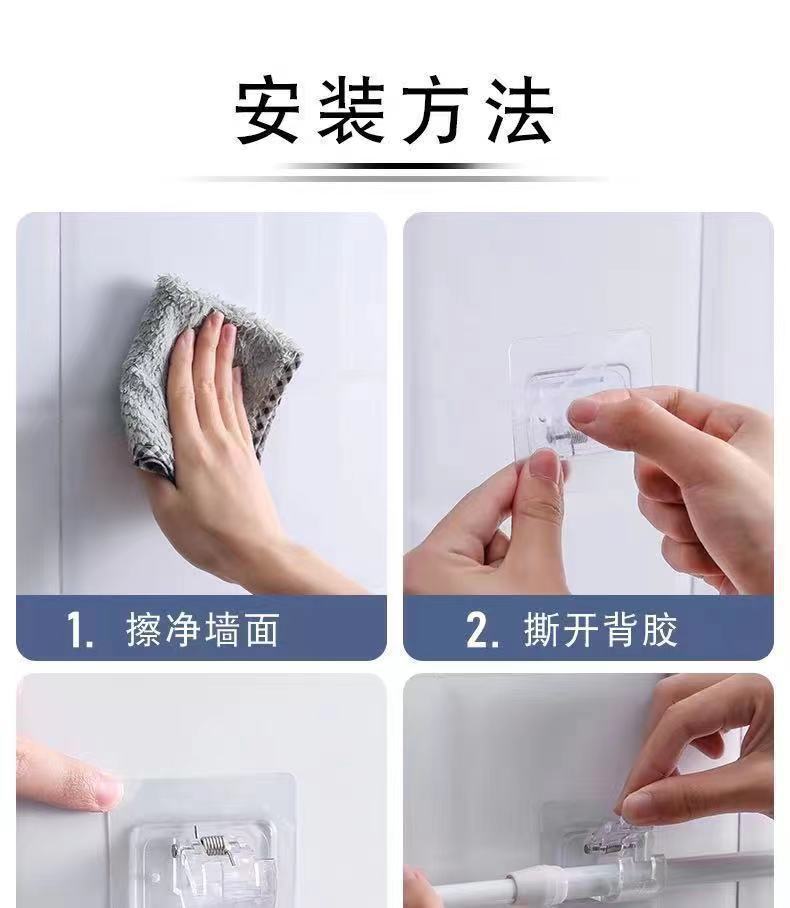 安装方法

1. 擦净墙面

2. 撕开背胶