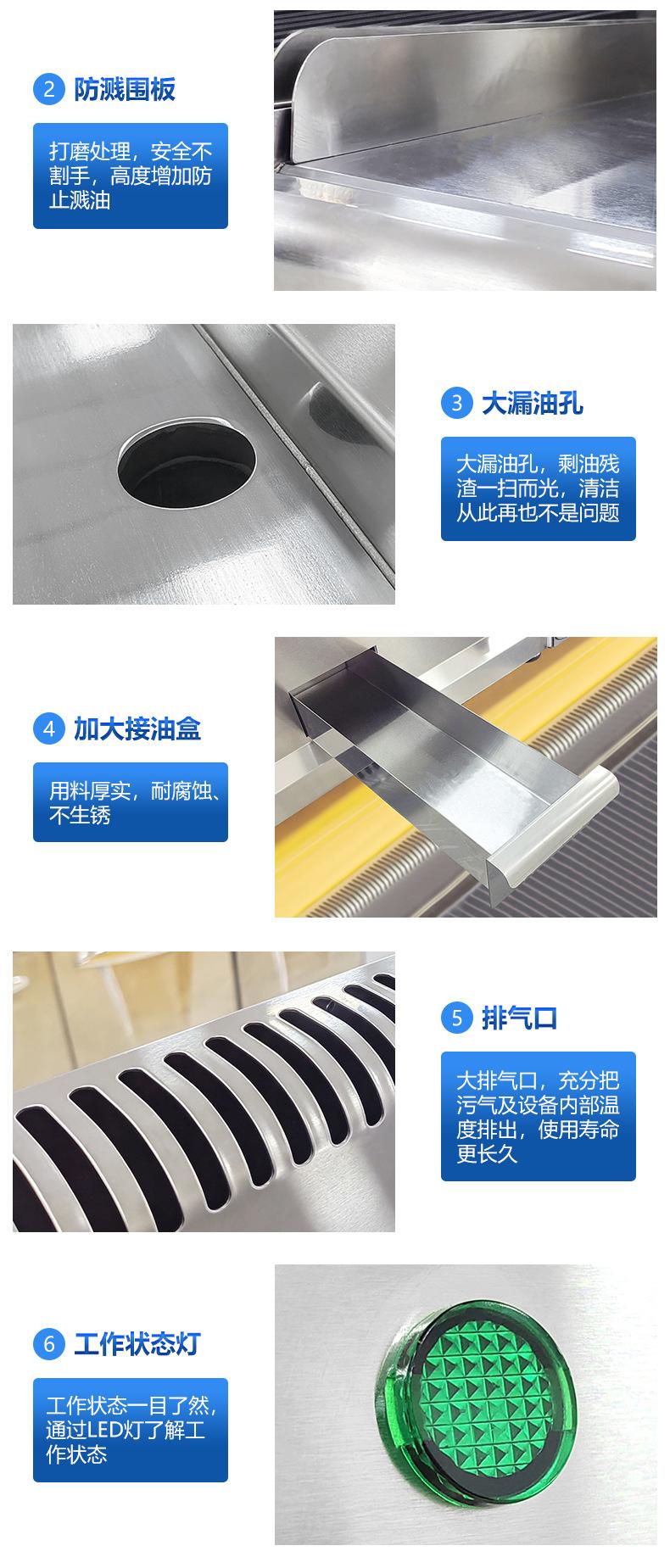 2 防溅围板

打磨处理，安全不割手，高度增加防止溅油

3 大漏油孔

大漏油孔，剩油残渣一扫而光，清洁从此再也不是问题

4 加大接油盒

用料厚实，耐腐蚀、不生锈

5 排气口

大排气口，充分把污气及设备内部温度排出，使用寿命更长久

6 工作状态灯

工作状态一目了然，通过LED灯了解工作状态