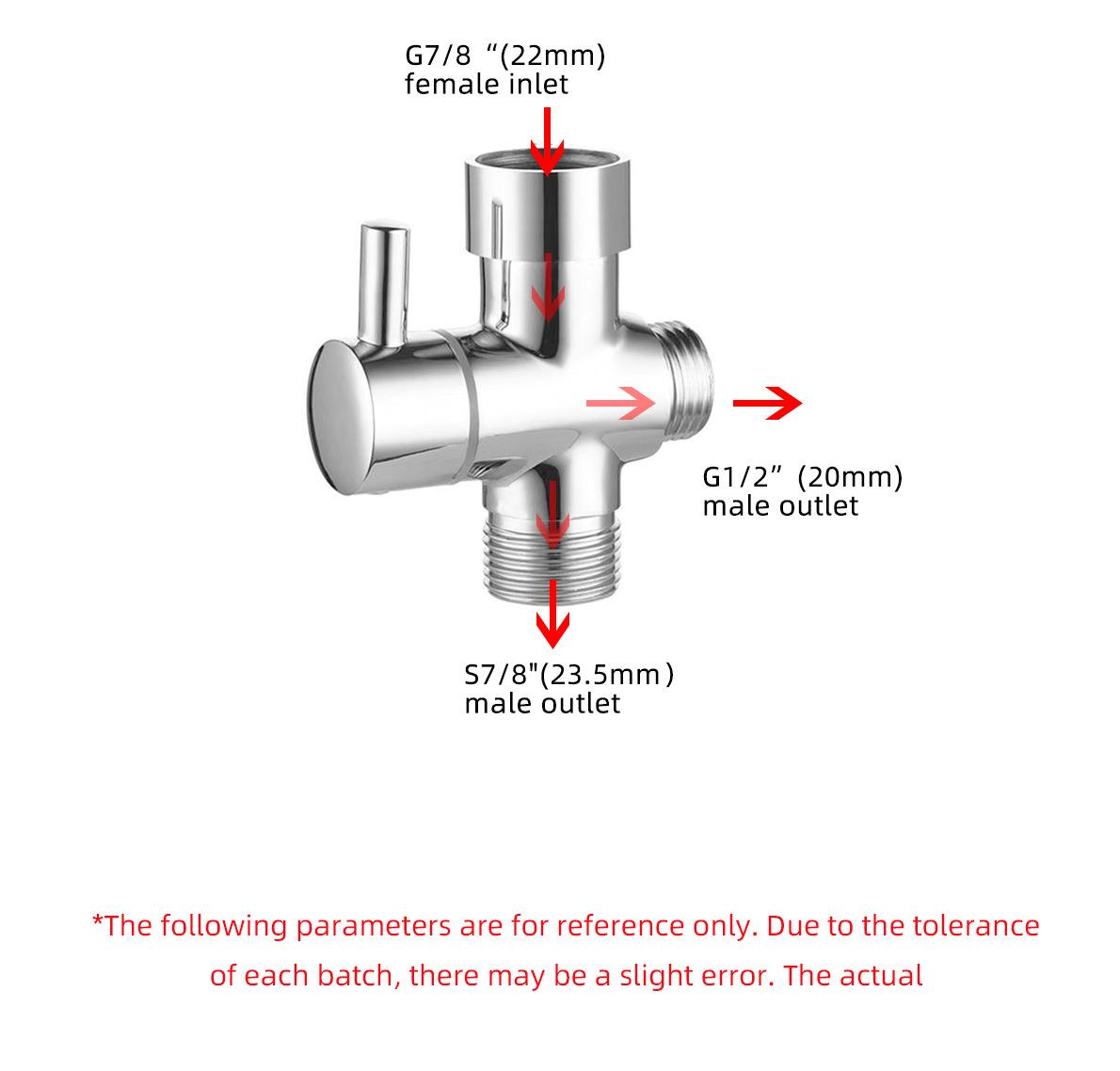 G7/8 “(22mm)
female inlet

G1/2” (20mm)
male outlet

S7/8"(23.5mm)
male outlet

*The following parameters are for reference only. Due to the tolerance of each batch, there may be a slight error. The actual