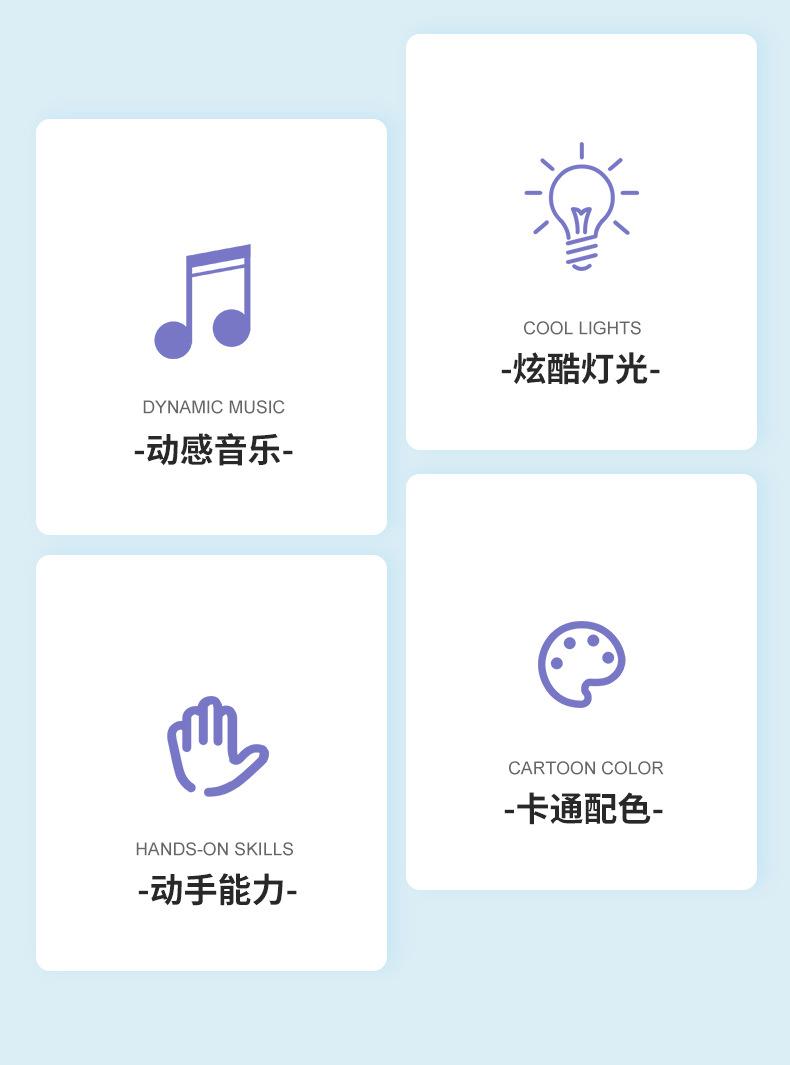 DYNAMIC MUSIC
-动感音乐-

HANDS-ON SKILLS
-动手能力-

COOL LIGHTS
-炫酷灯光-

CARTOON COLOR
-卡通配色-