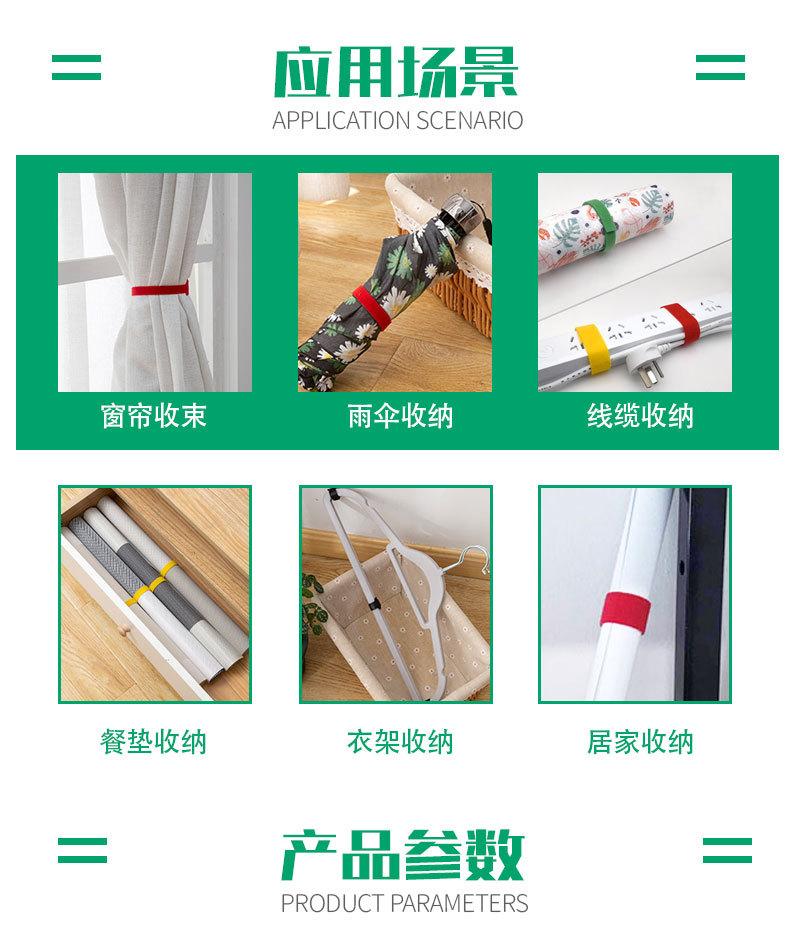 应用场景
APPLICATION SCENARIO

窗帘收束

雨伞收纳

线缆收纳

餐垫收纳

衣架收纳

居家收纳

产品参数
PRODUCT PARAMETERS