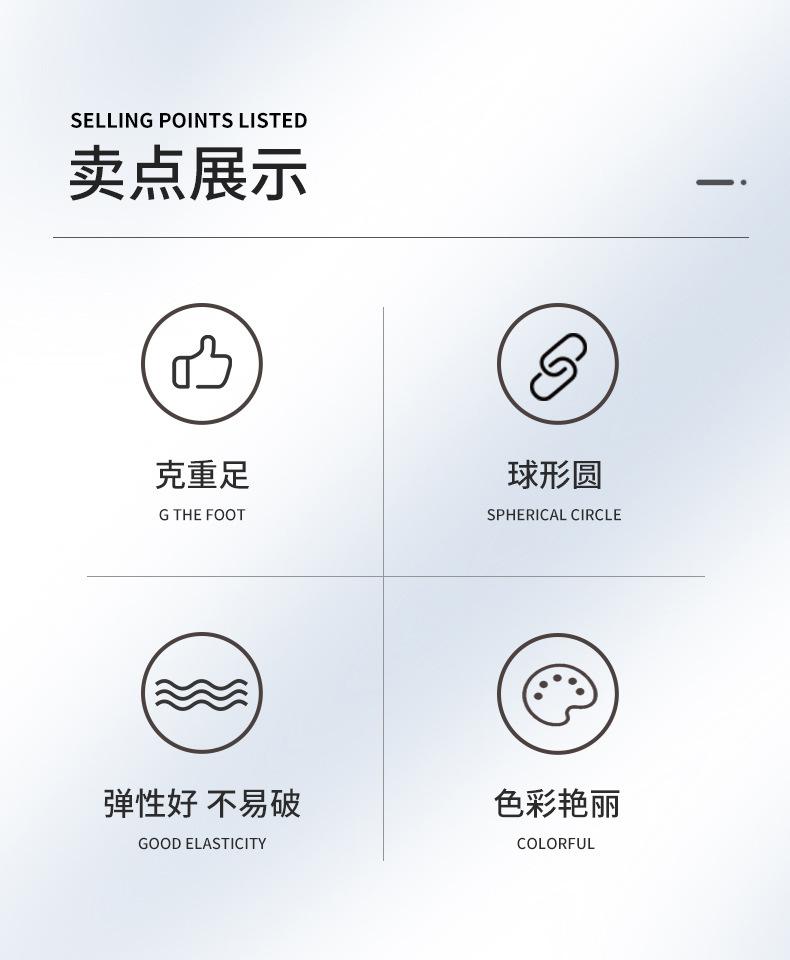 SELLING POINTS LISTED
卖点展示

克重足
G THE FOOT

球形圆
SPHERICAL CIRCLE

弹性好 不易破
GOOD ELASTICITY

色彩艳丽
COLORFUL