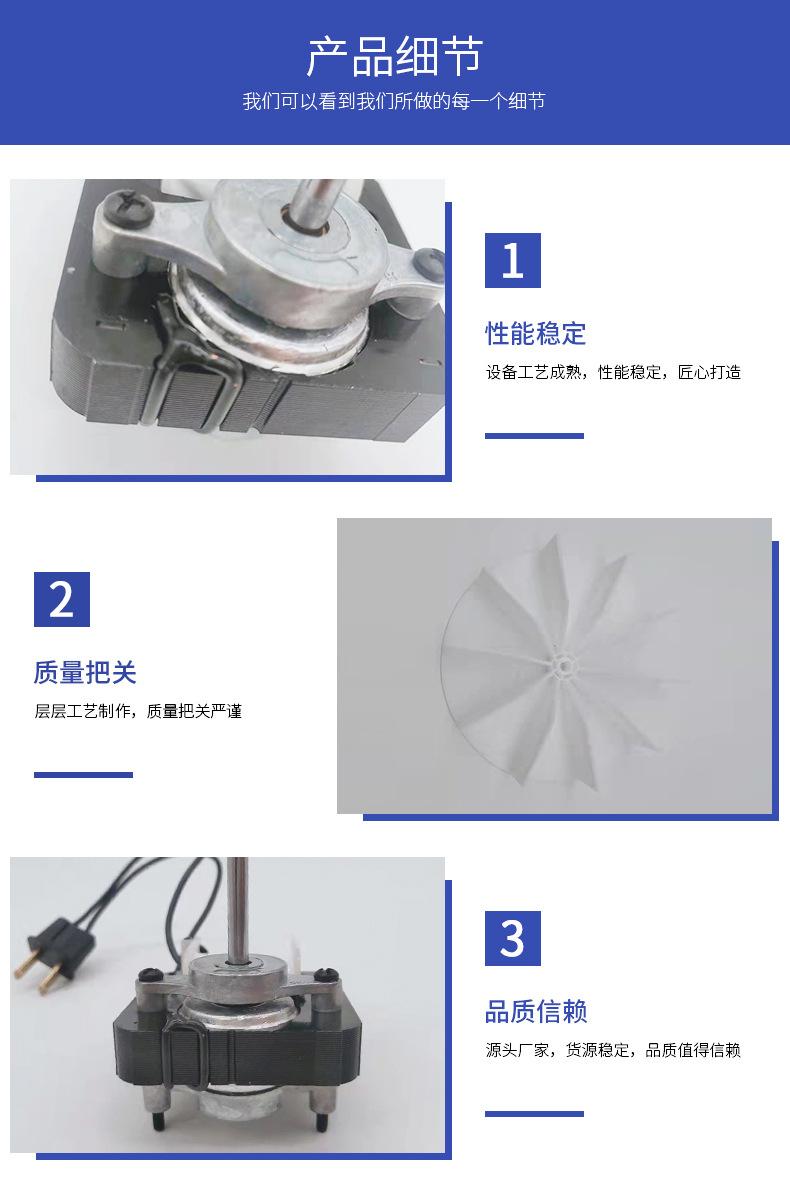 产品细节
我们可以看到我们所做的每一个细节

1
性能稳定
设备工艺成熟，性能稳定，匠心打造

2
质量把关
层层工艺制作，质量把关严谨

3
品质信赖
源头厂家，货源稳定，品质值得信赖