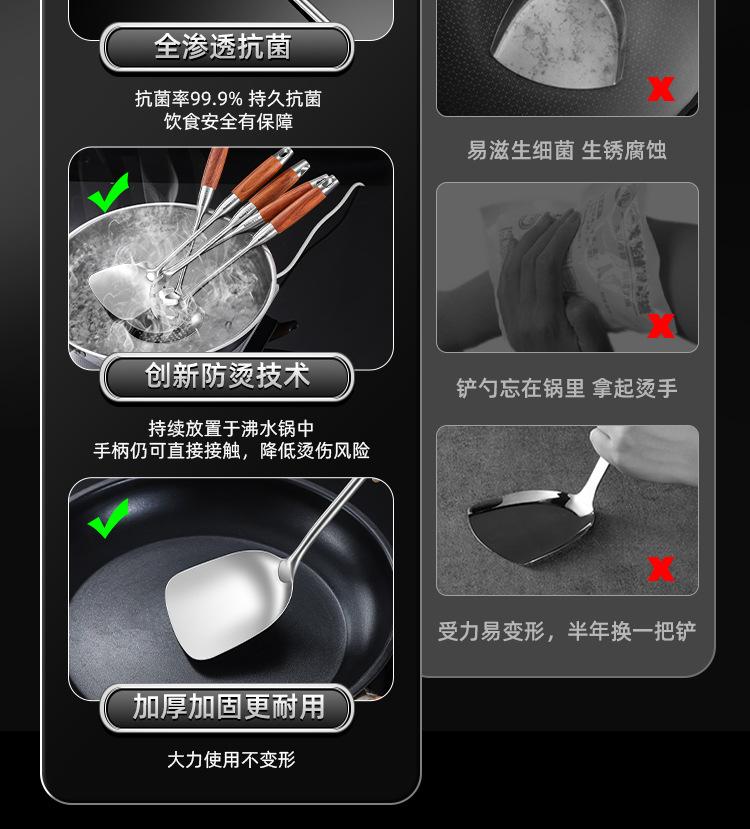 全渗透抗菌

抗菌率99.9% 持久抗菌
饮食安全有保障

创新防烫技术

持续放置于沸水锅中
手柄仍可直接接触，降低烫伤风险

加厚加固更耐用

大力使用不变形

易滋生细菌 生锈腐蚀

铲勺忘在锅里 拿起烫手

受力易变形，半年换一把铲