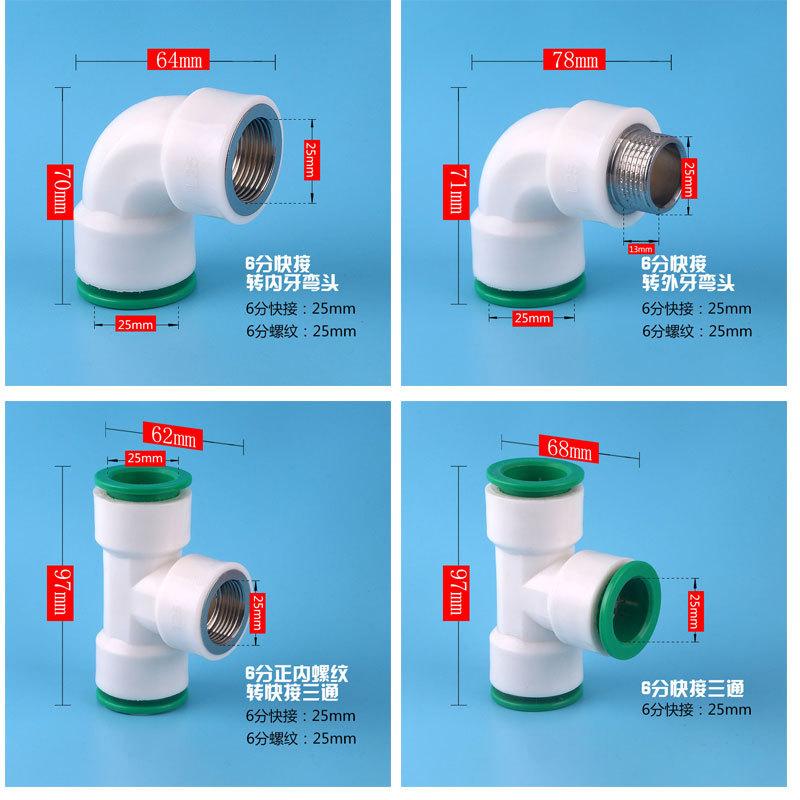 64mm
70mm
25mm
25mm
6分快接
转内牙弯头
6分快接：25mm
6分螺纹：25mm

78mm
71mm
25mm
13mm
25mm
6分快接
转外牙弯头
6分快接：25mm
6分螺纹：25mm

62mm
25mm
97mm
25mm
6分正内螺纹
转快接三通
6分快接：25mm
6分螺纹：25mm

68mm
97mm
25mm
6分快接三通
6分快接：25mm