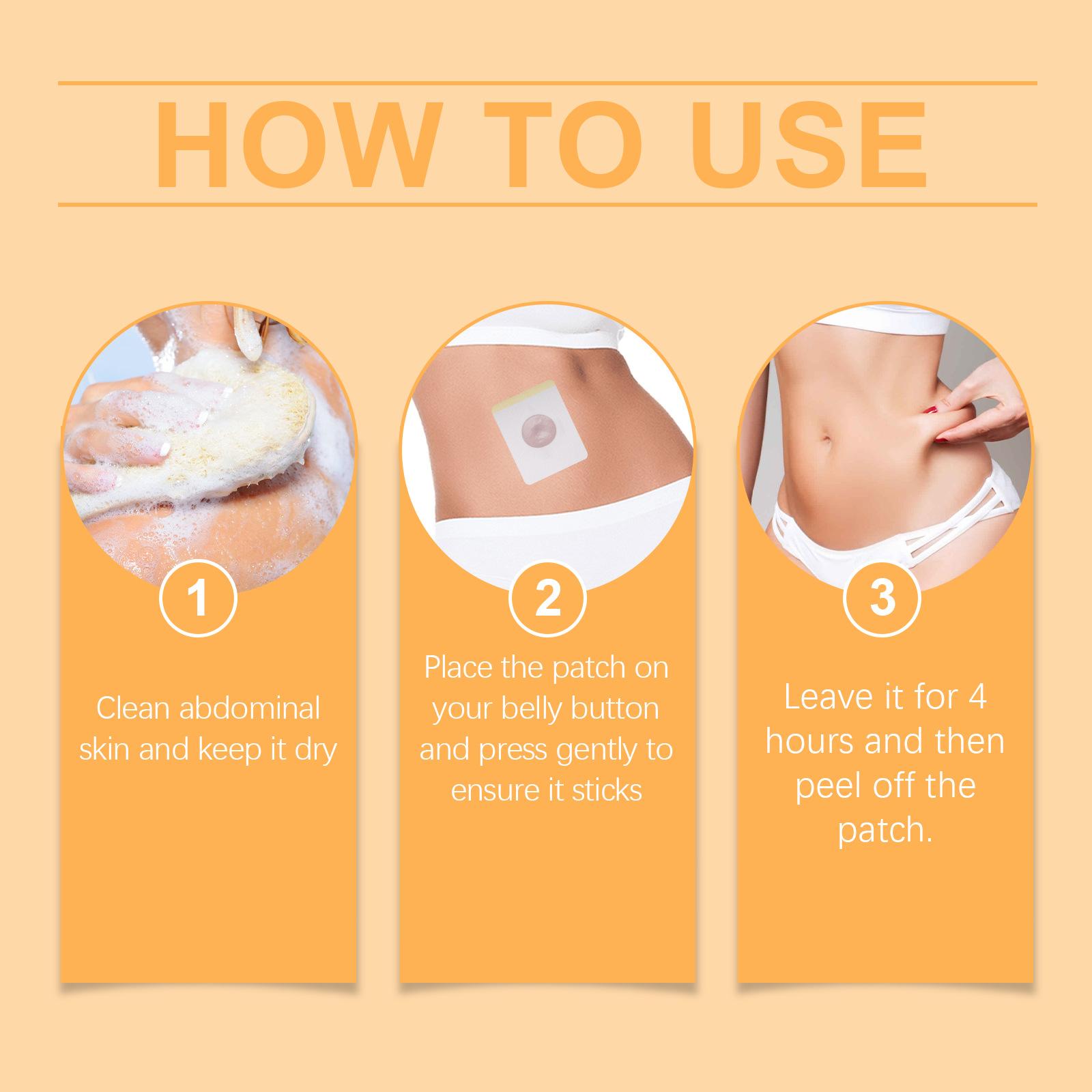 HOW TO USE

1

Clean abdominal skin and keep it dry

2

Place the patch on your belly button and press gently to ensure it sticks

3

Leave it for 4 hours and then peel off the patch.