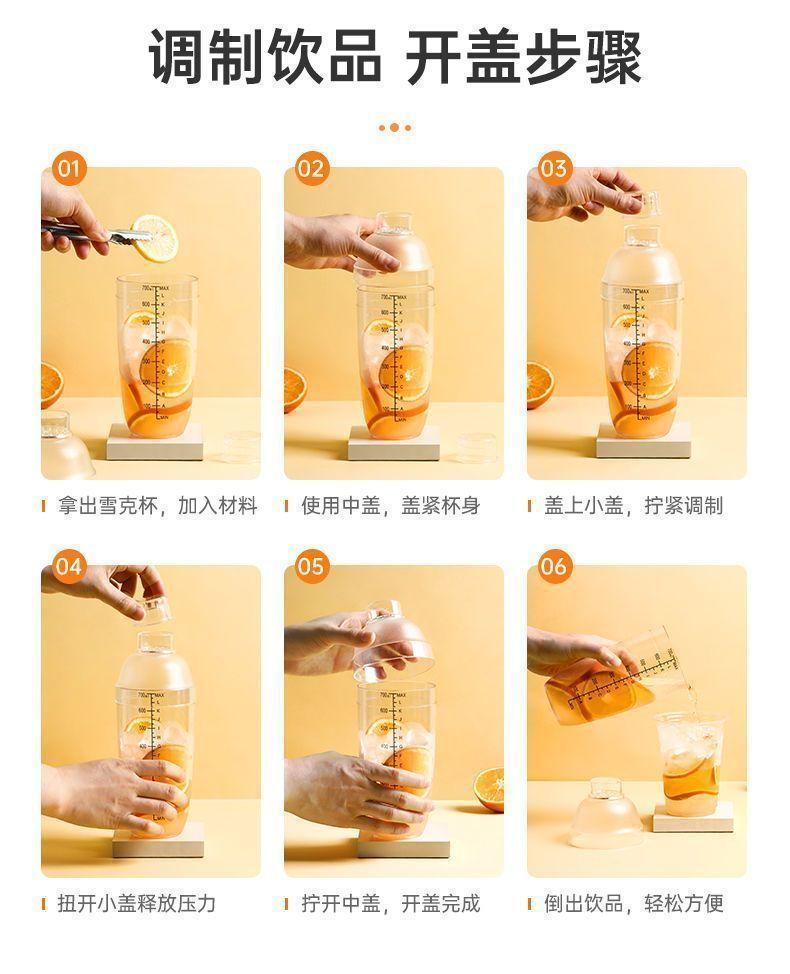 调制饮品 开盖步骤

01

拿出雪克杯，加入材料

02

使用中盖，盖紧杯身

03

盖上小盖，拧紧调制

04

扭开小盖释放压力

05

拧开中盖，开盖完成

06

倒出饮品，轻松方便