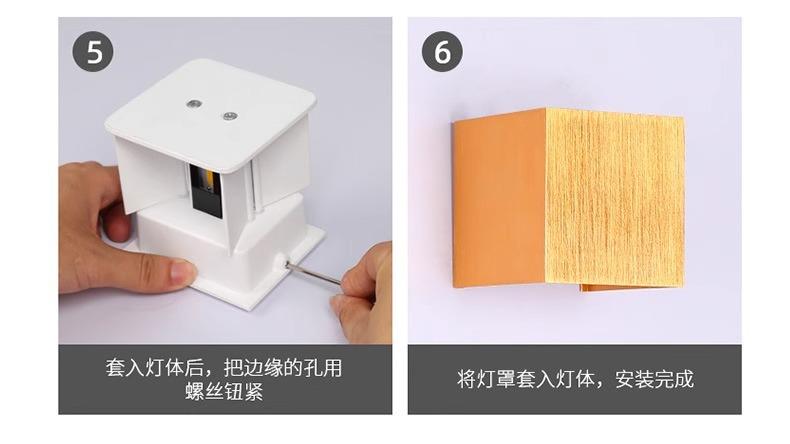 5

套入灯体后，把边缘的孔用螺丝钮紧

6

将灯罩套入灯体，安装完成