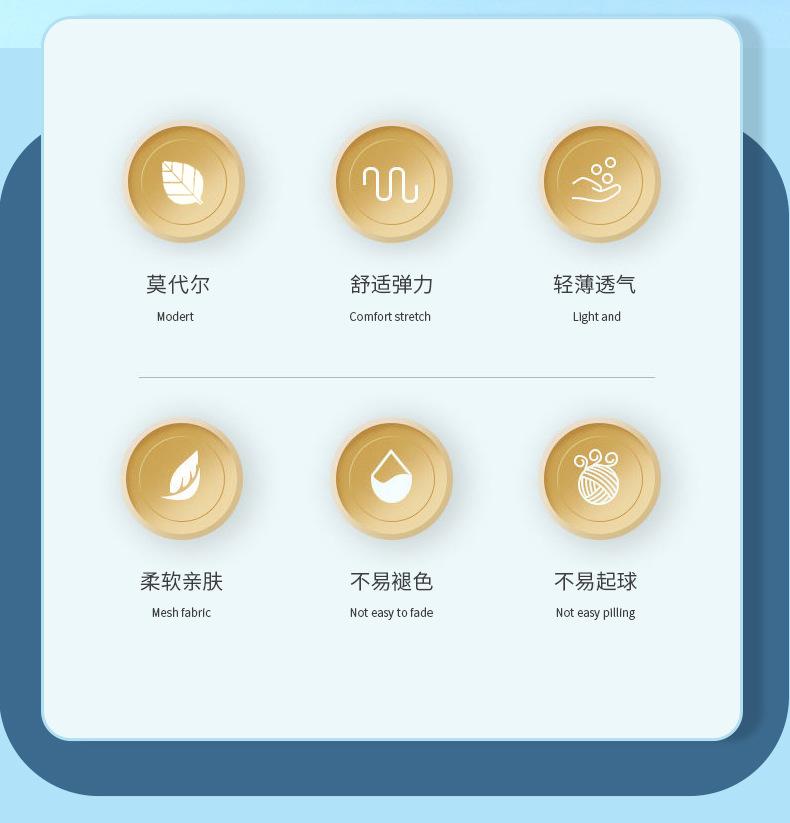 莫代尔
Modert

舒适弹力
Comfort stretch

轻薄透气
Light and

柔软亲肤
Mesh fabric

不易褪色
Not easy to fade

不易起球
Not easy pilling