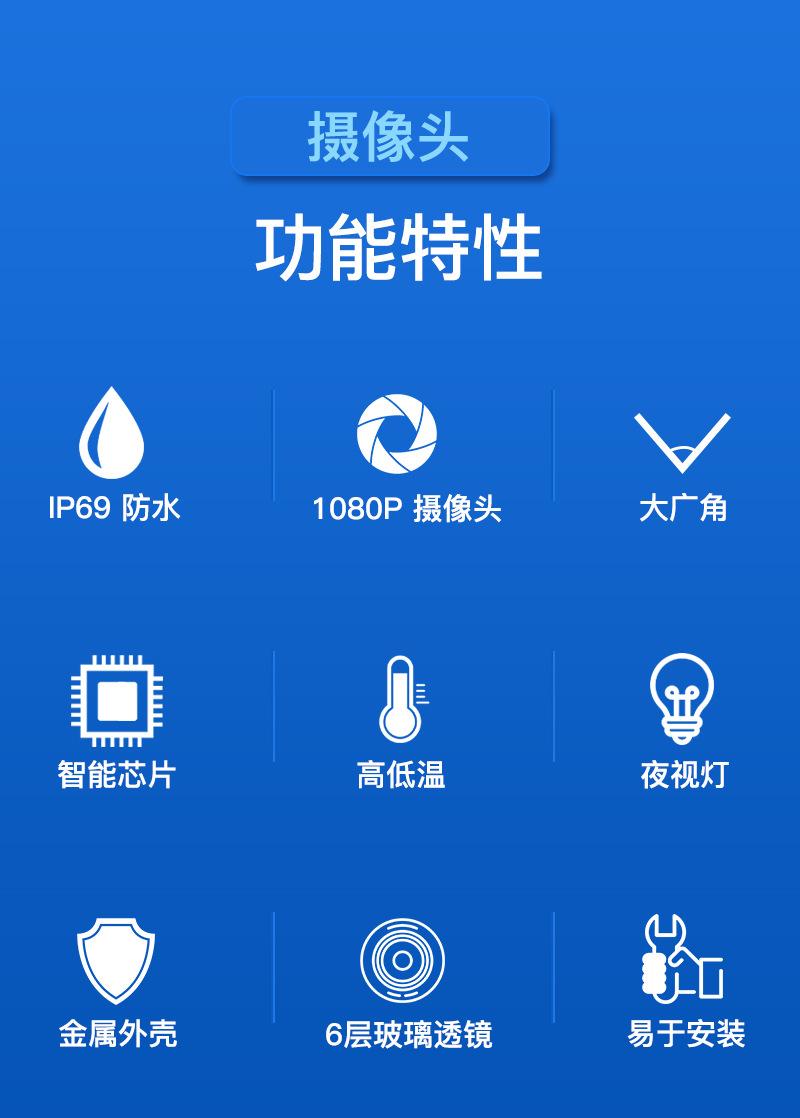 摄像头

功能特性

IP69 防水

1080P 摄像头

大广角

智能芯片

高低温

夜视灯

金属外壳

6层玻璃透镜

易于安装