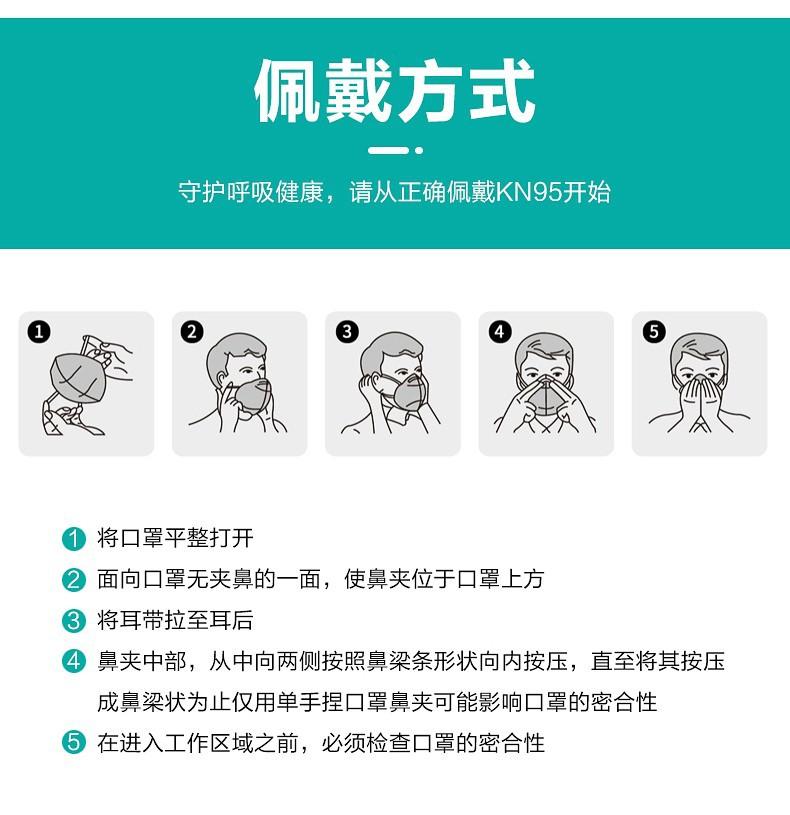 佩戴方式

守护呼吸健康，请从正确佩戴KN95开始

1

2

3

4

5

1 将口罩平整打开

2 面向口罩无夹鼻的一面，使鼻夹位于口罩上方

3 将耳带拉至耳后

4 鼻夹中部，从中向两侧按照鼻梁条形状向内按压，直至将其按压成鼻梁状为止仅用单手捏口罩鼻夹可能影响口罩的密合性

5 在进入工作区域之前，必须检查口罩的密合性