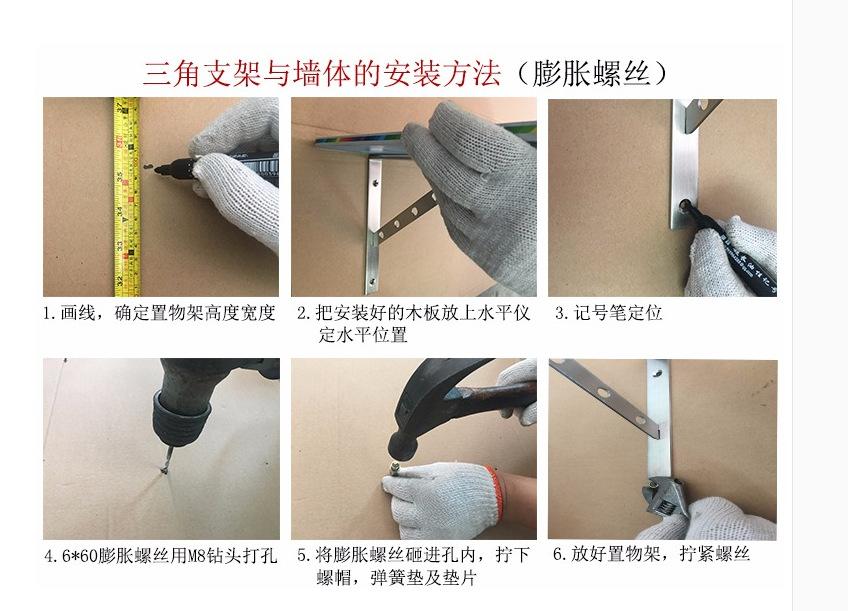 三角支架与墙体的安装方法（膨胀螺丝）

1.画线，确定置物架高度宽度

2.把安装好的木板放上水平仪定水平位置

3.记号笔定位

4.6*60膨胀螺丝用M8钻头打孔

5.将膨胀螺丝砸进孔内，拧下螺帽，弹簧垫及垫片

6.放好置物架，拧紧螺丝