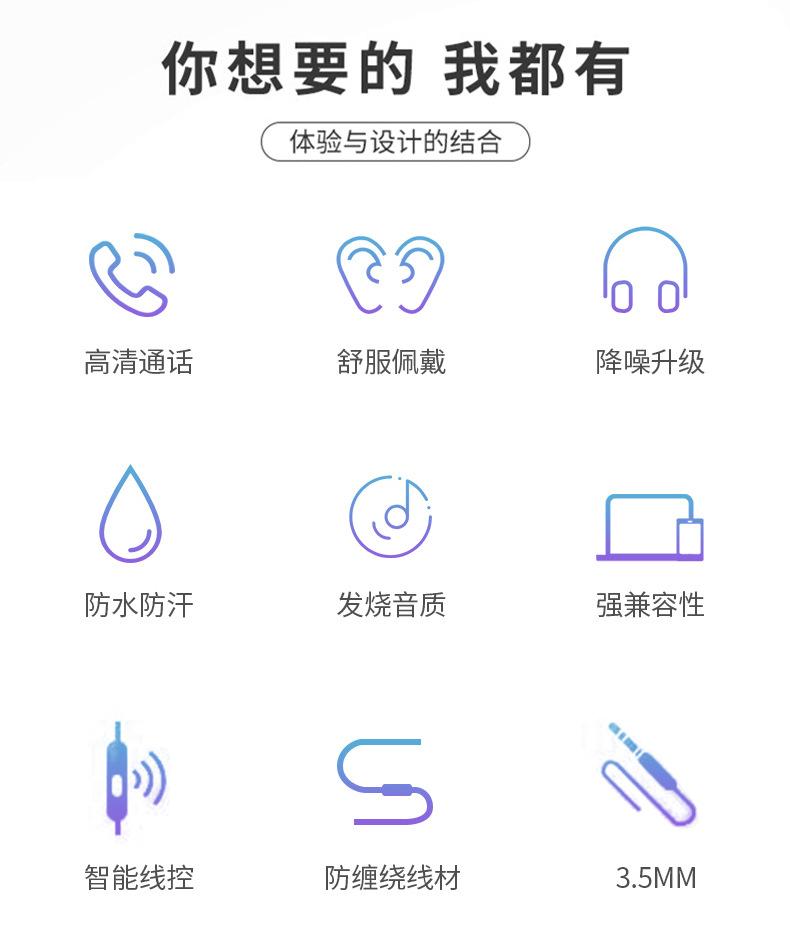 你想要的 我都有

体验与设计的结合

高清通话

舒服佩戴

降噪升级

防水防汗

发烧音质

强兼容性

智能线控

防缠绕线材

3.5MM