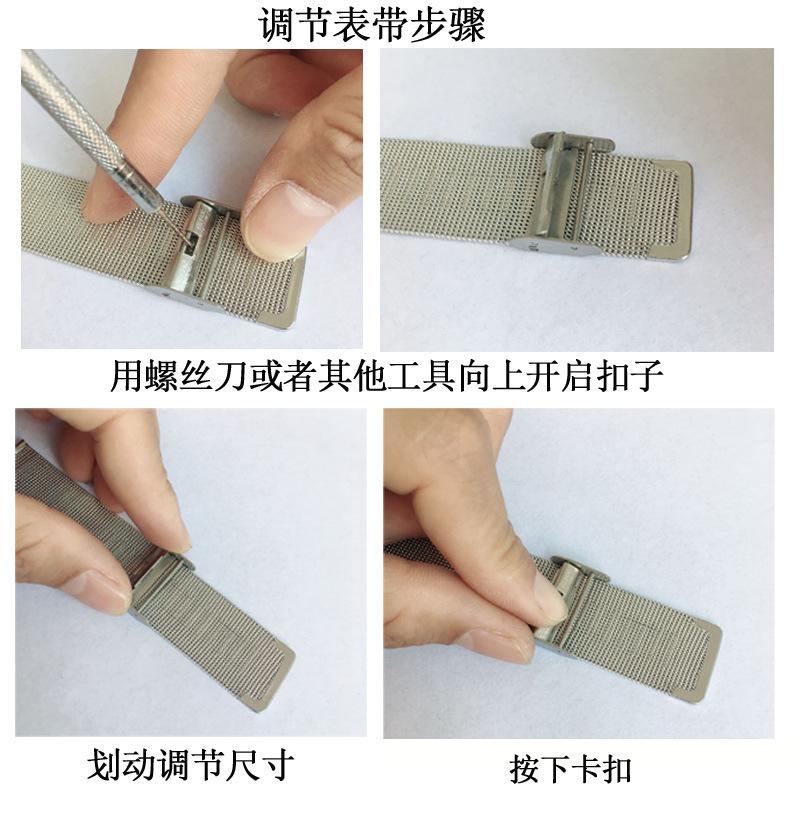 调节表带步骤

用螺丝刀或者其他工具向上开启扣子

划动调节尺寸

按下卡扣