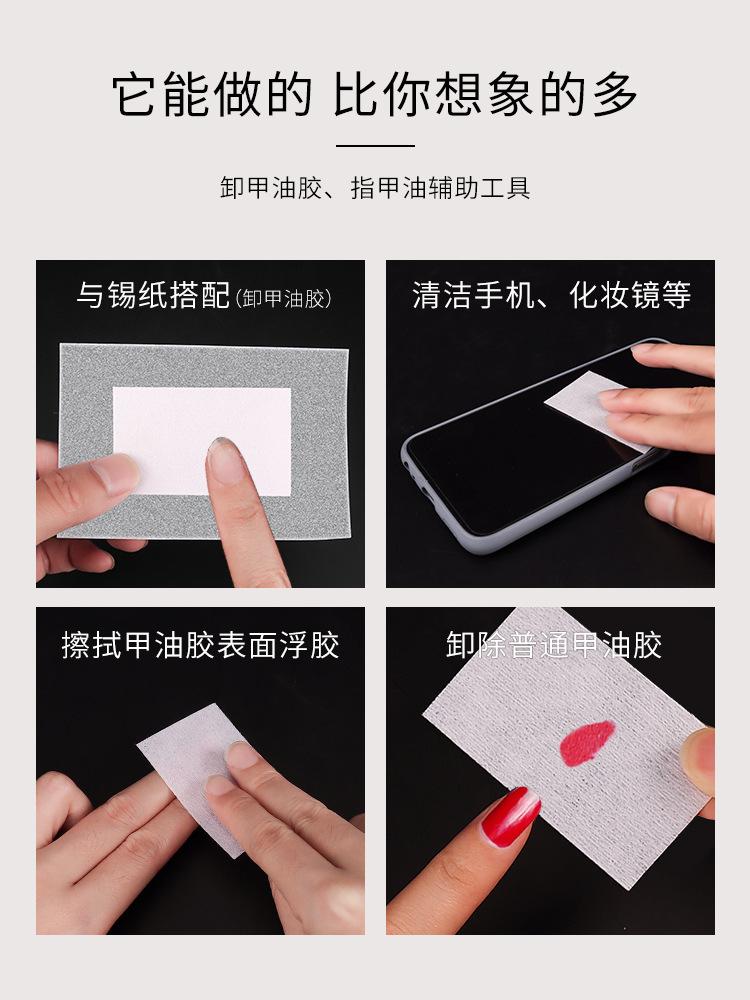 它能做的 比你想象的多

卸甲油胶、指甲油辅助工具

与锡纸搭配(卸甲油胶)

清洁手机、化妆镜等

擦拭甲油胶表面浮胶

卸除普通甲油胶