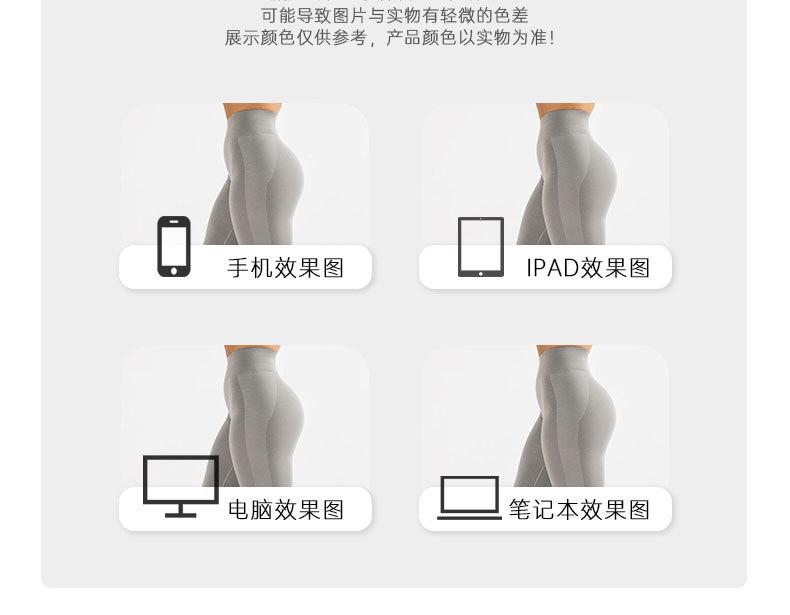 可能导致图片与实物有轻微的色差
展示颜色仅供参考，产品颜色以实物为准！

手机效果图

IPAD效果图

电脑效果图

笔记本效果图