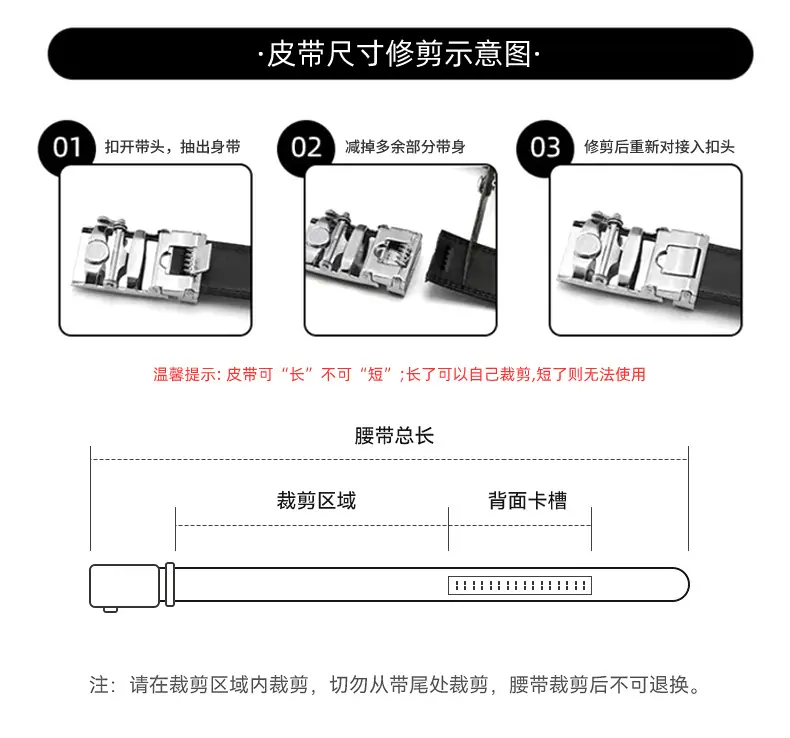 ·皮带尺寸修剪示意图·

01 扣开带头，抽出身带

02 减掉多余部分带身

03 修剪后重新对接入扣头

温馨提示: 皮带可“长”不可“短”;长了可以自己裁剪,短了则无法使用

腰带总长

裁剪区域

背面卡槽

注：请在裁剪区域内裁剪，切勿从带尾处裁剪，腰带裁剪后不可退换。