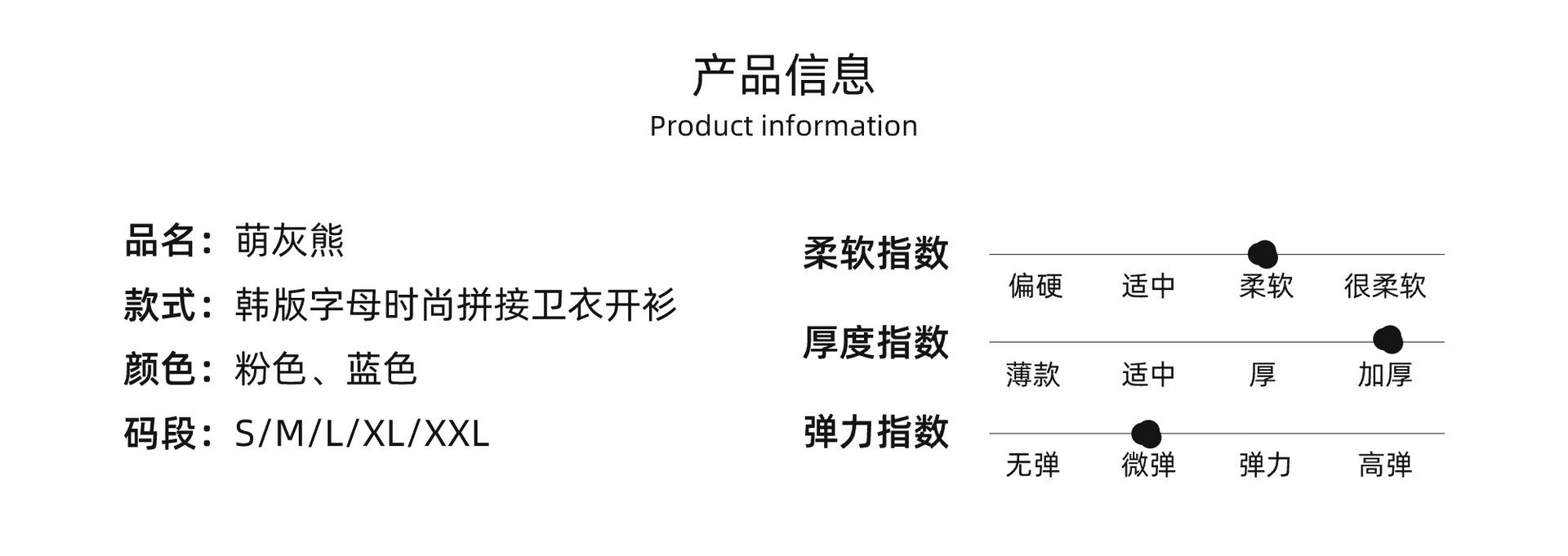 产品信息
Product information

品名：萌灰熊
款式：韩版字母时尚拼接卫衣开衫
颜色：粉色、蓝色
码段：S/M/L/XL/XXL

柔软指数
偏硬 适中 柔软 很柔软

厚度指数
薄款 适中 厚 加厚

弹力指数
无弹 微弹 弹力 高弹