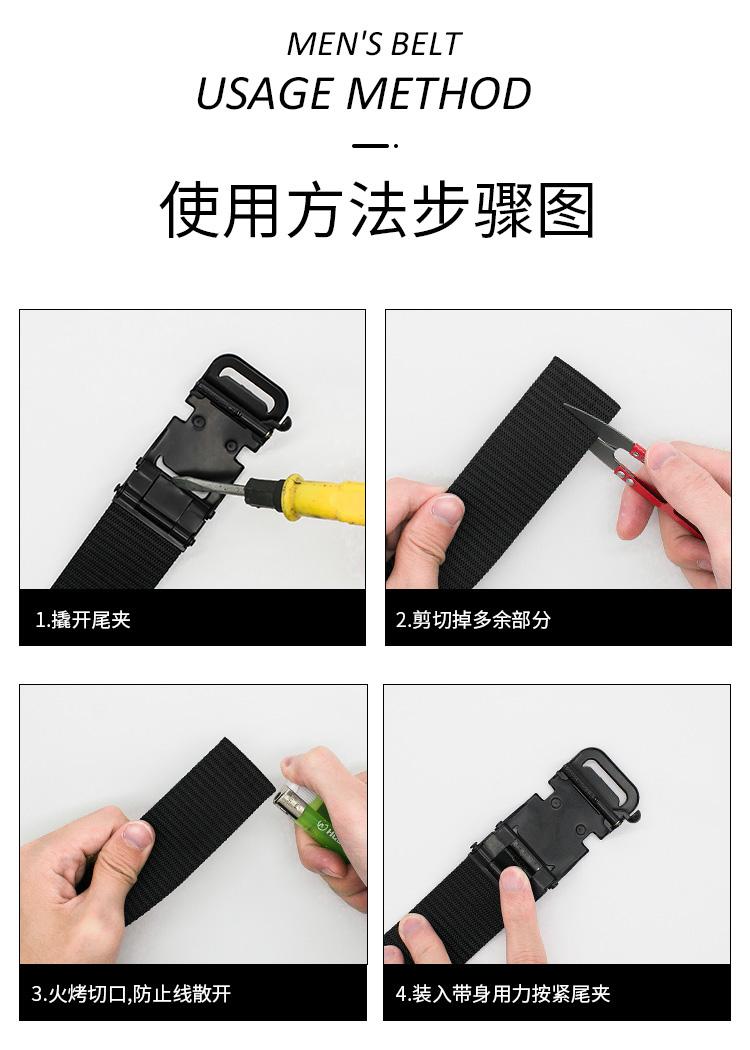 MEN'S BELT
USAGE METHOD

使用方法步骤图

1.撬开尾夹

2.剪切掉多余部分

3.火烤切口,防止线散开

4.装入带身用力按紧尾夹