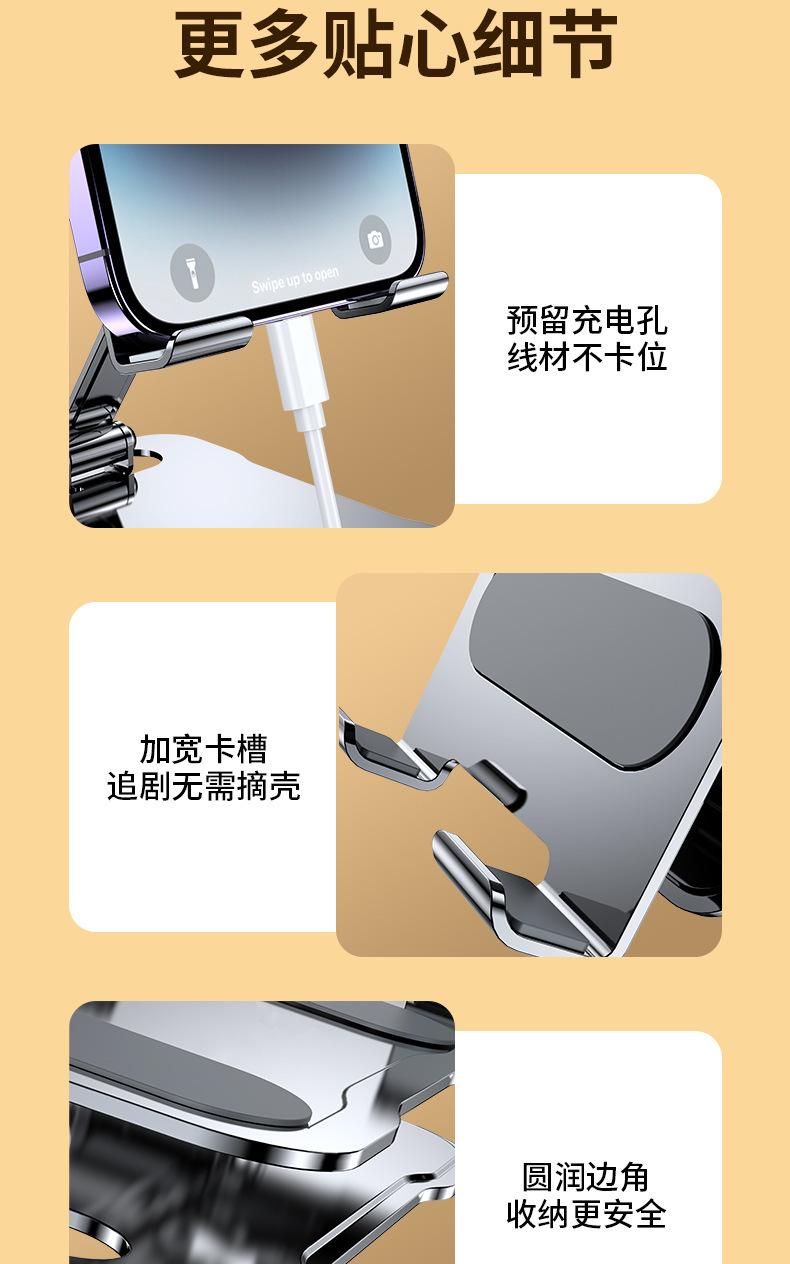 更多贴心细节

Swipe up to open

预留充电孔
线材不卡位

加宽卡槽
追剧无需摘壳

圆润边角
收纳更安全