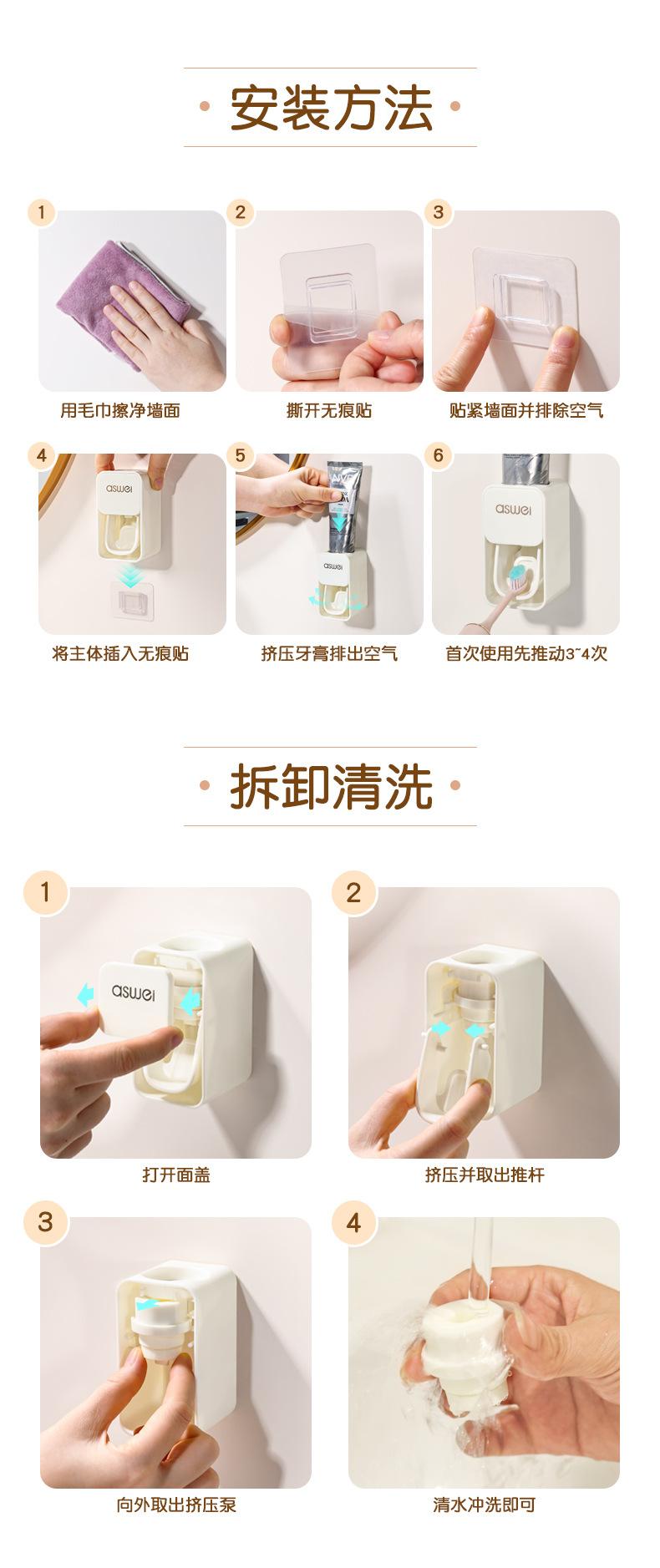 安装方法

1
用毛巾擦净墙面

2
撕开无痕贴

3
贴紧墙面并排除空气

4
aswei
将主体插入无痕贴

5
aswei
挤压牙膏排出空气

6
aswei
首次使用先推动3~4次

拆卸清洗

1
aswei
打开面盖

2
挤压并取出推杆

3
向外取出挤压泵

4
清水冲洗即可