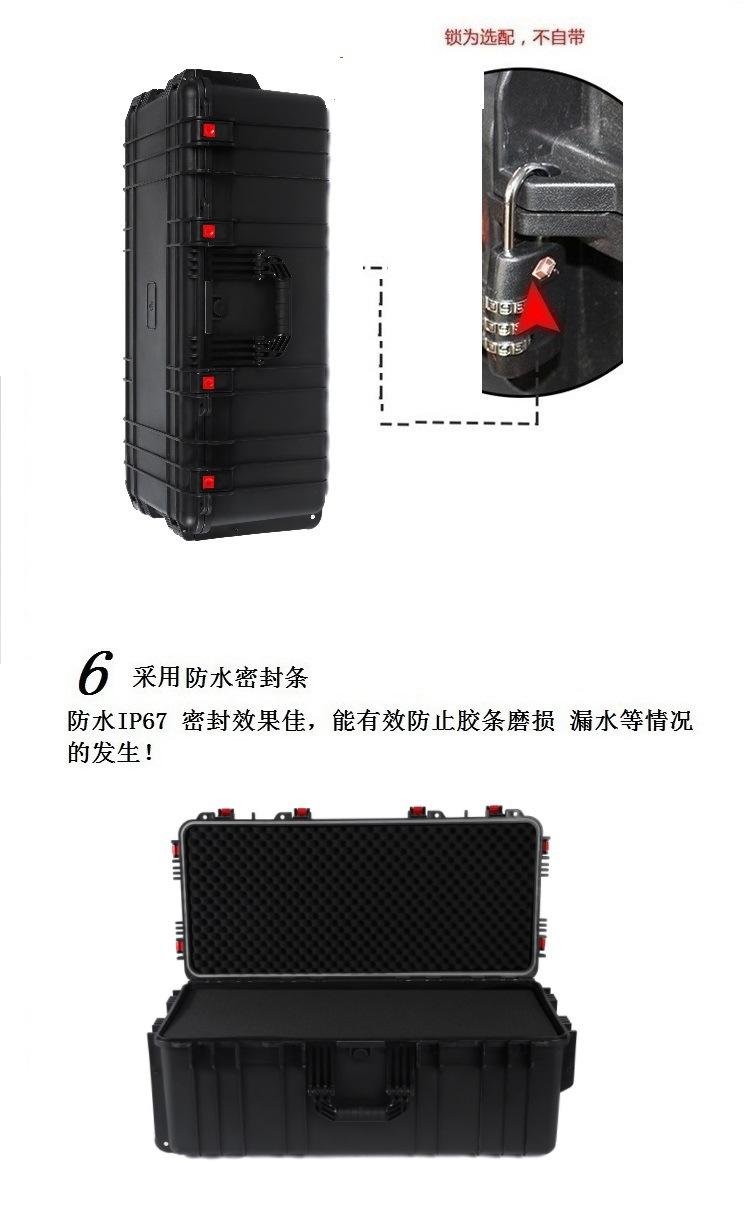 锁为选配，不自带

6 采用防水密封条

防水IP67 密封效果佳，能有效防止胶条磨损 漏水等情况的发生！