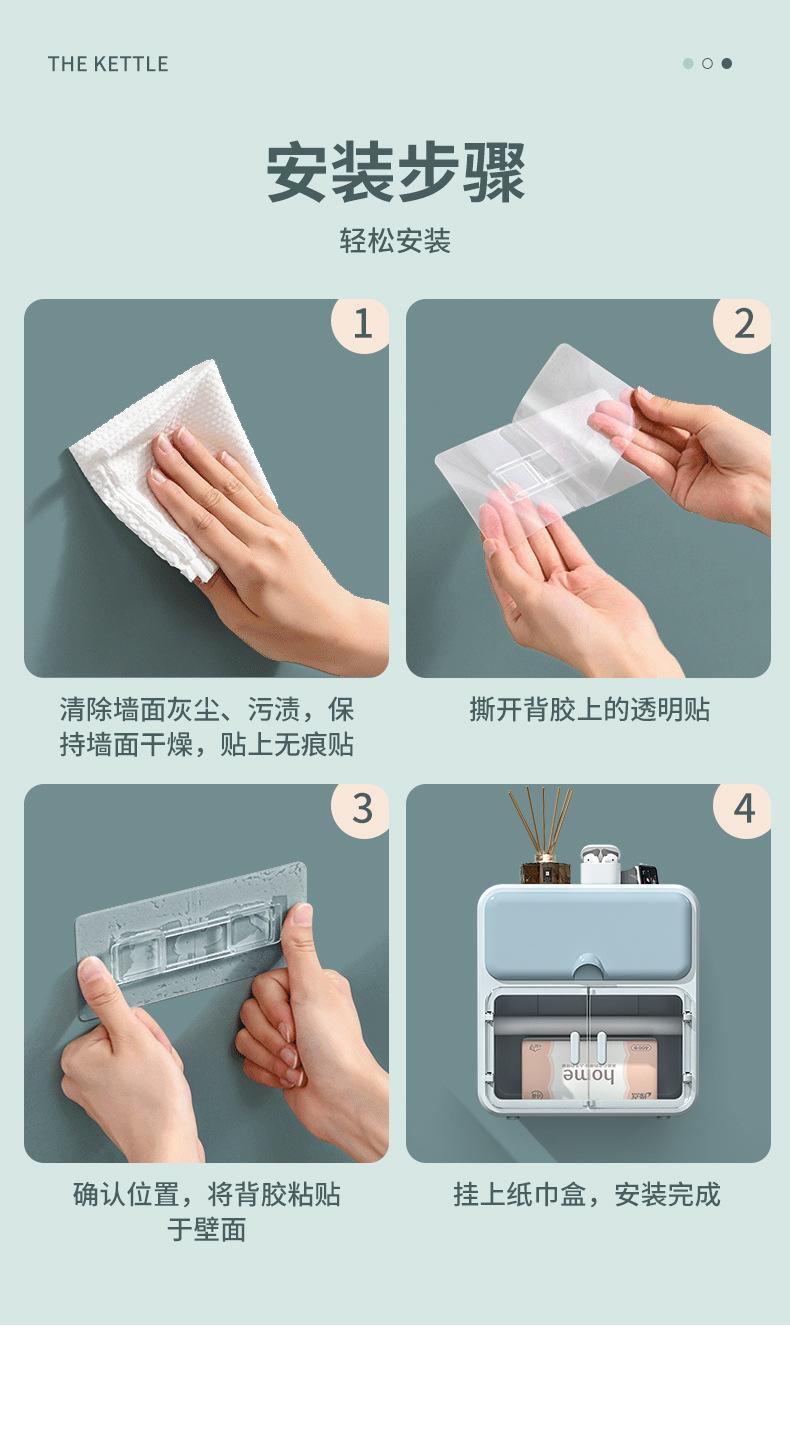 THE KETTLE

安装步骤

轻松安装

1

清除墙面灰尘、污渍，保持墙面干燥，贴上无痕贴

2

撕开背胶上的透明贴

3

确认位置，将背胶粘贴于壁面

4

home

挂上纸巾盒，安装完成