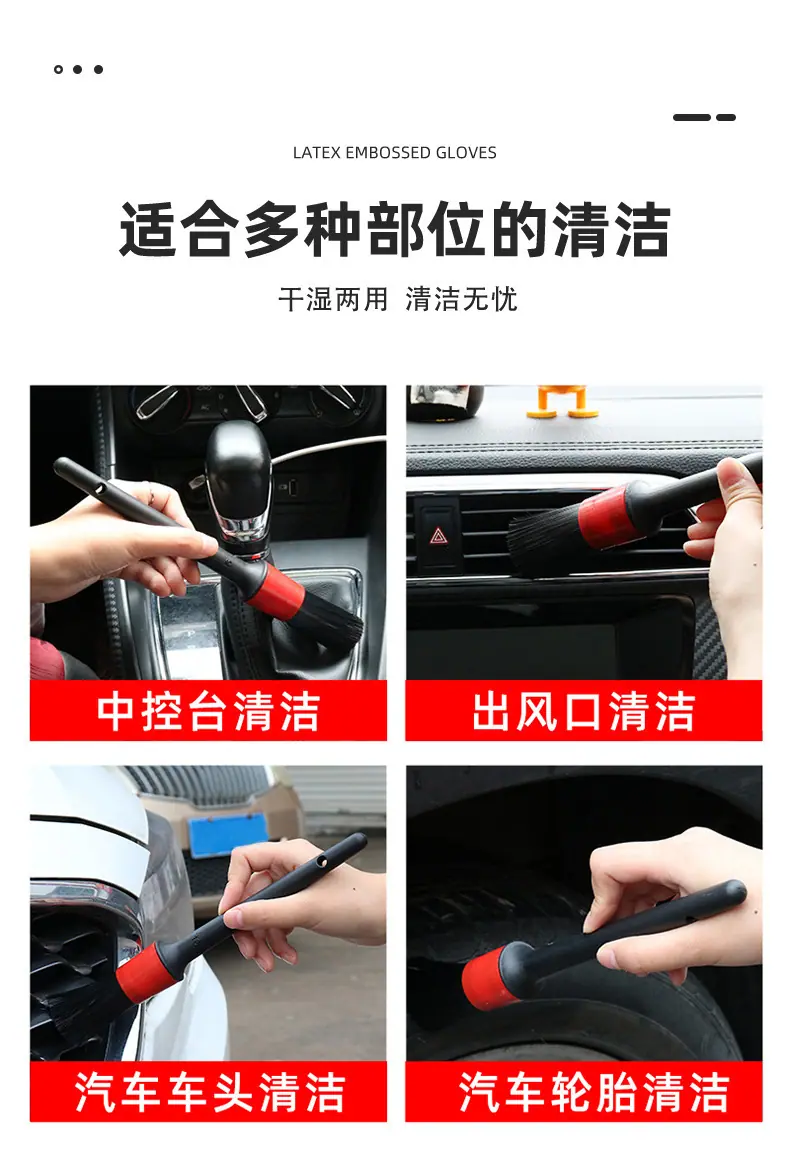 LATEX EMBOSSED GLOVES

适合多种部位的清洁

干湿两用 清洁无忧

中控台清洁

出风口清洁

汽车车头清洁

汽车轮胎清洁