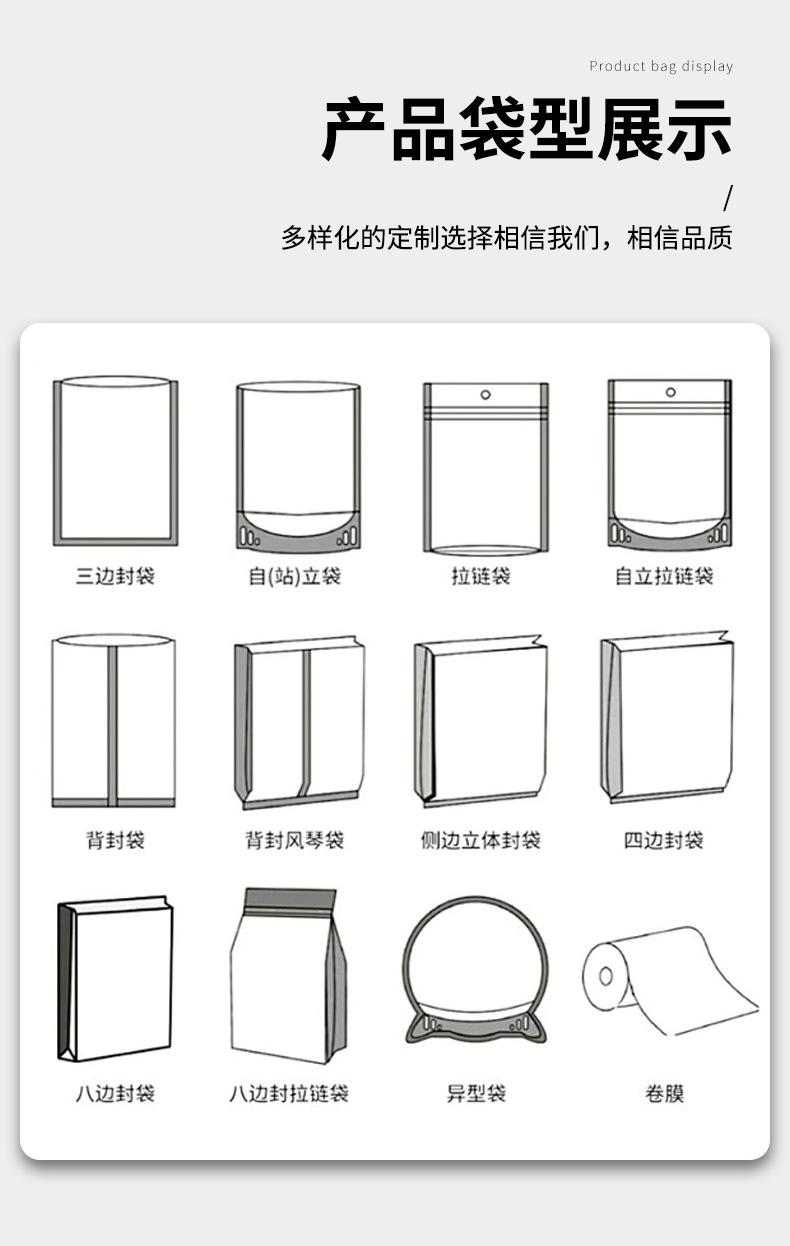 Product bag display

产品袋型展示

/

多样化的定制选择相信我们，相信品质

三边封袋
自(站)立袋
拉链袋
自立拉链袋

背封袋
背封风琴袋
侧边立体封袋
四边封袋

八边封袋
八边封拉链袋
异型袋
卷膜