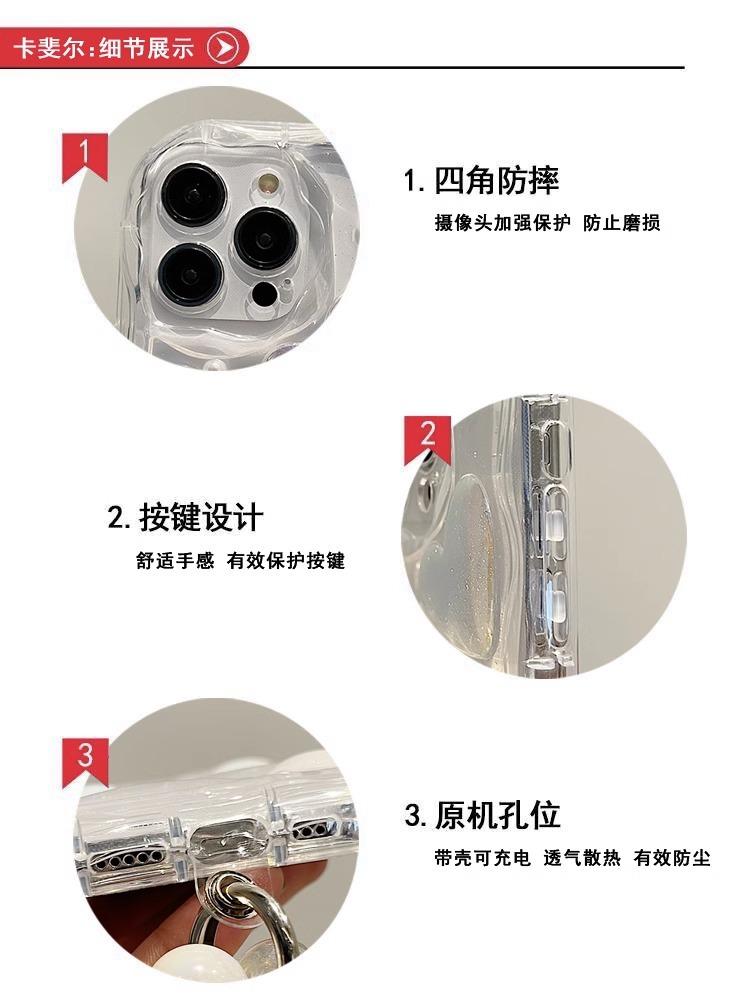 卡斐尔:细节展示

1

1. 四角防摔

摄像头加强保护 防止磨损

2

2. 按键设计

舒适手感 有效保护按键

3

3. 原机孔位

带壳可充电 透气散热 有效防尘