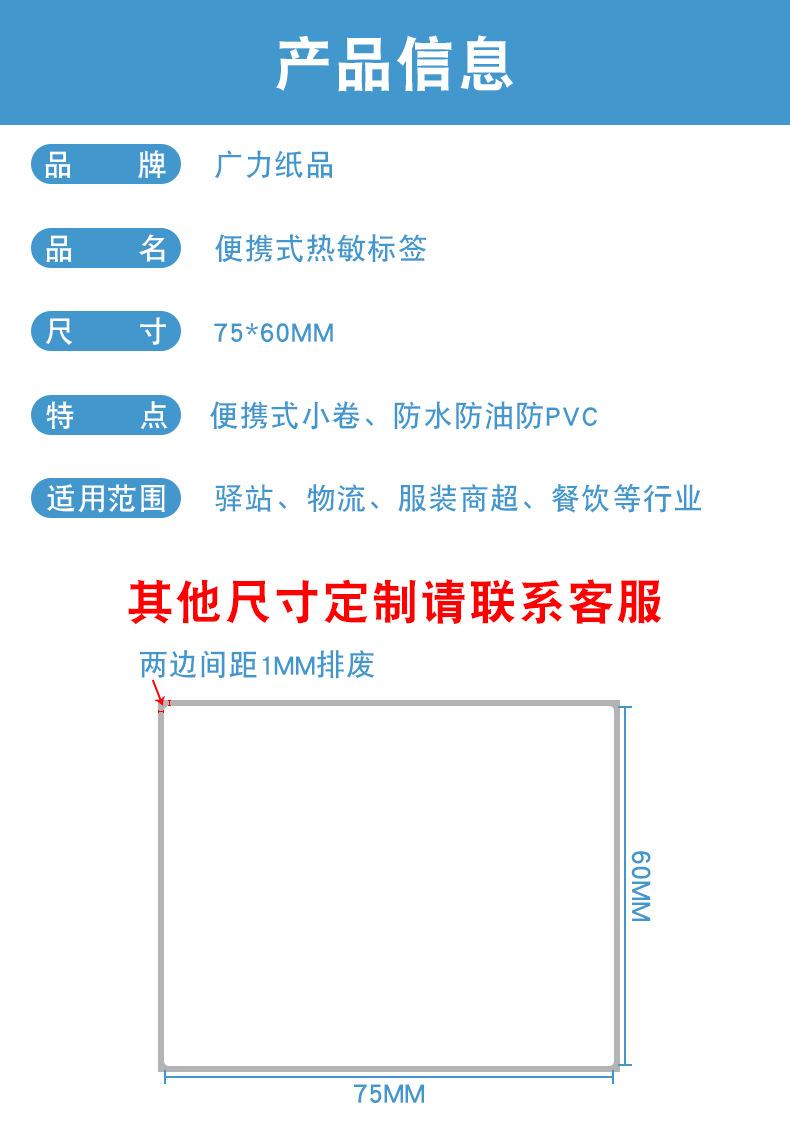 产品信息

品 牌 广力纸品

品 名 便携式热敏标签

尺 寸 75*60MM

特 点 便携式小卷、防水防油防PVC

适用范围 驿站、物流、服装商超、餐饮等行业

其他尺寸定制请联系客服

两边间距1MM排废

60MM

75MM