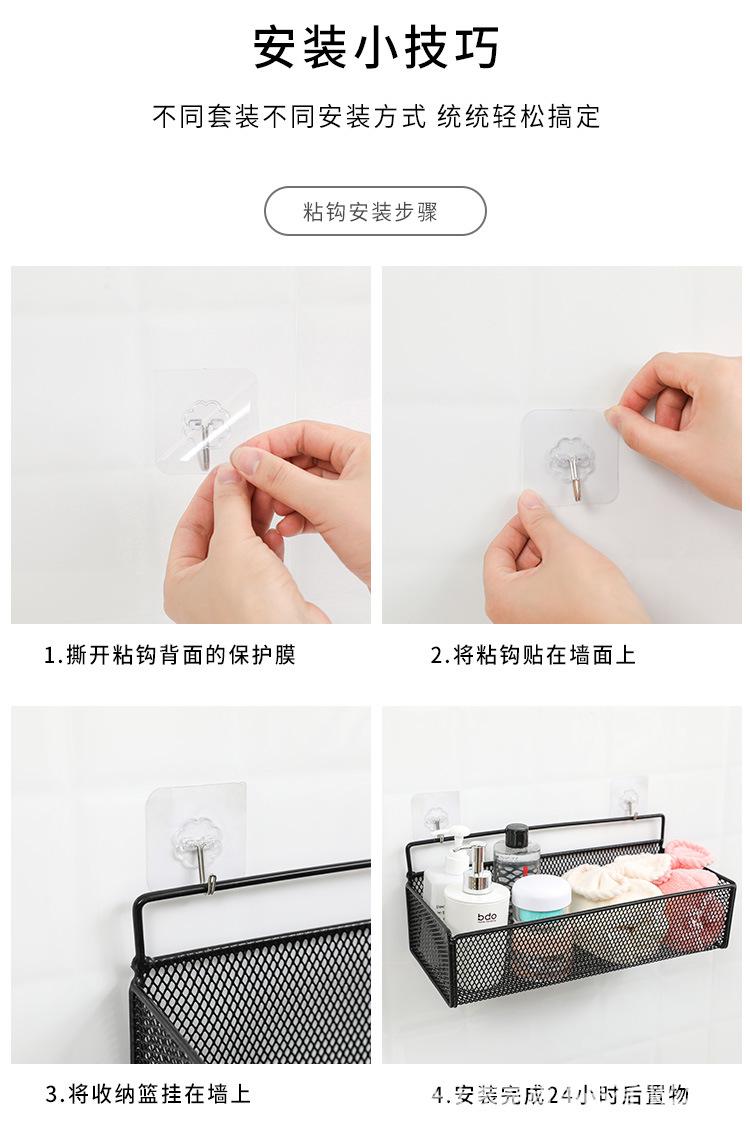 安装小技巧

不同套装不同安装方式 统统轻松搞定

粘钩安装步骤

1.撕开粘钩背面的保护膜

2.将粘钩贴在墙面上

bdo

3.将收纳篮挂在墙上

4.安装完成24小时后置物