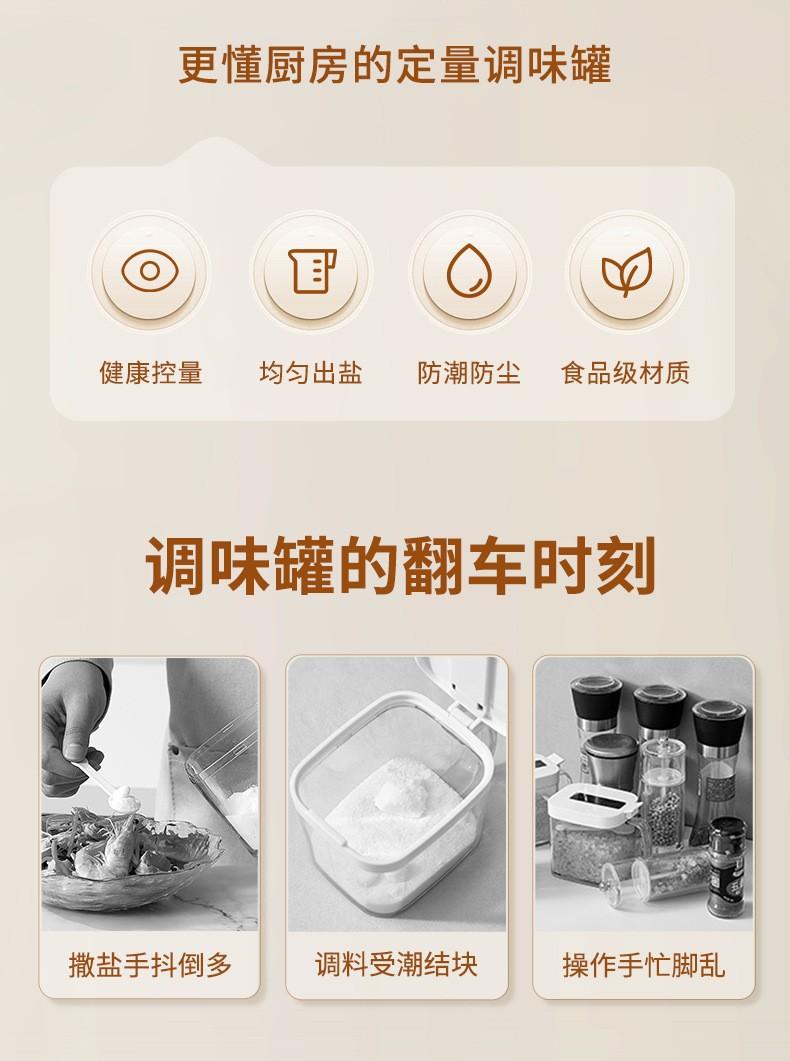 更懂厨房的定量调味罐

健康控量

均匀出盐

防潮防尘

食品级材质

调味罐的翻车时刻

撒盐手抖倒多

调料受潮结块

操作手忙脚乱