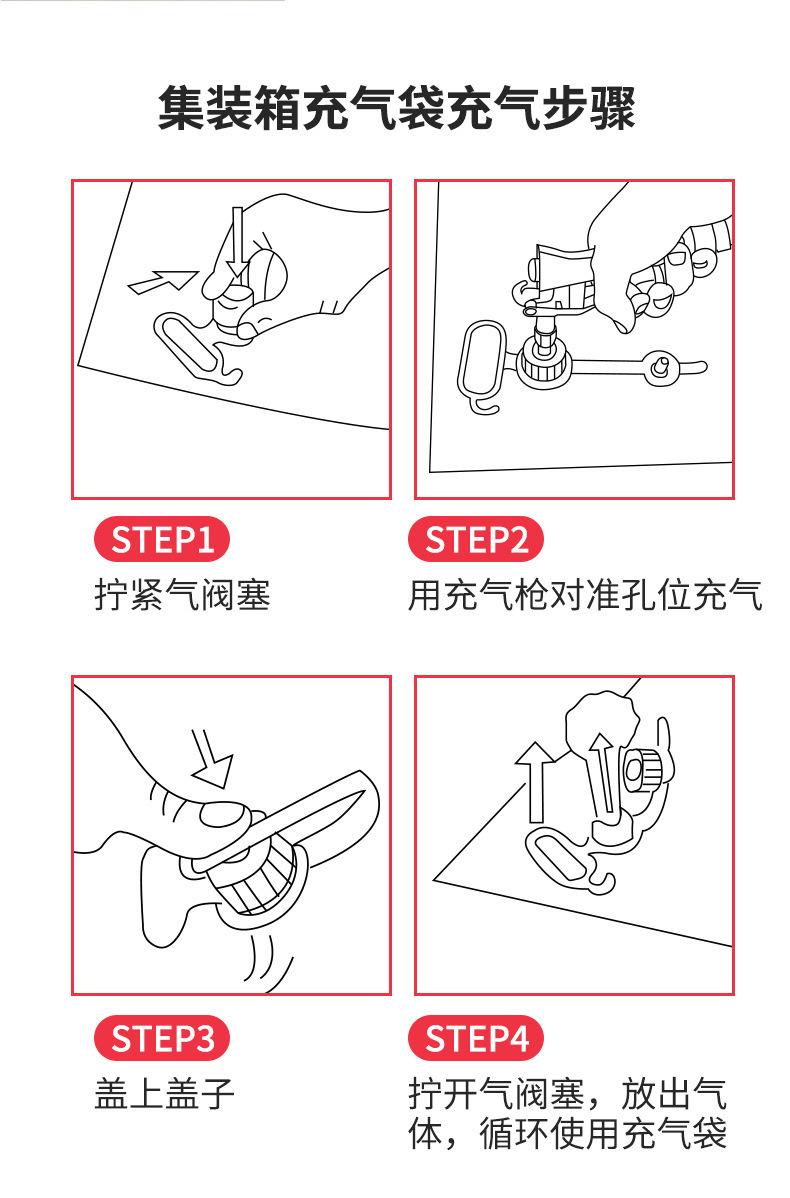 集装箱充气袋充气步骤

STEP1
拧紧气阀塞

STEP2
用充气枪对准孔位充气

STEP3
盖上盖子

STEP4
拧开气阀塞，放出气体，循环使用充气袋