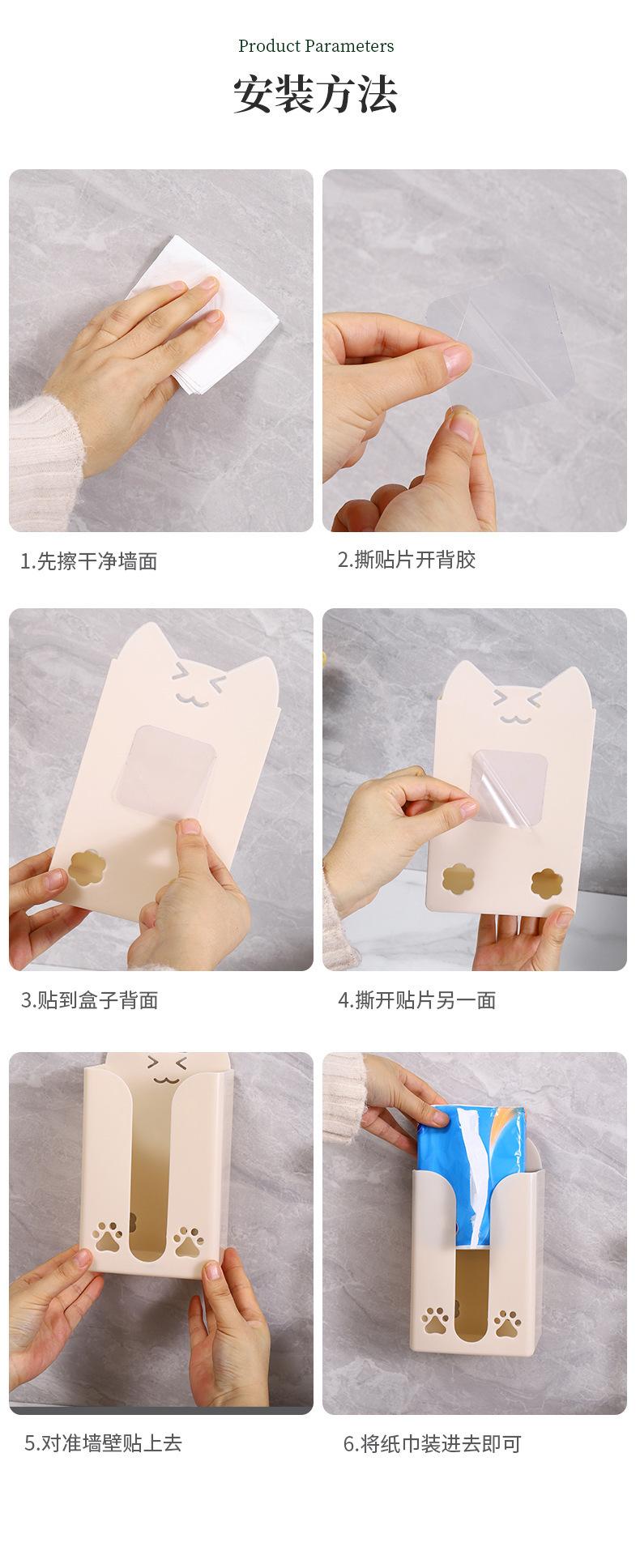 Product Parameters

安装方法

1.先擦干净墙面

2.撕贴片开背胶

3.贴到盒子背面

4.撕开贴片另一面

5.对准墙壁贴上去

6.将纸巾装进去即可