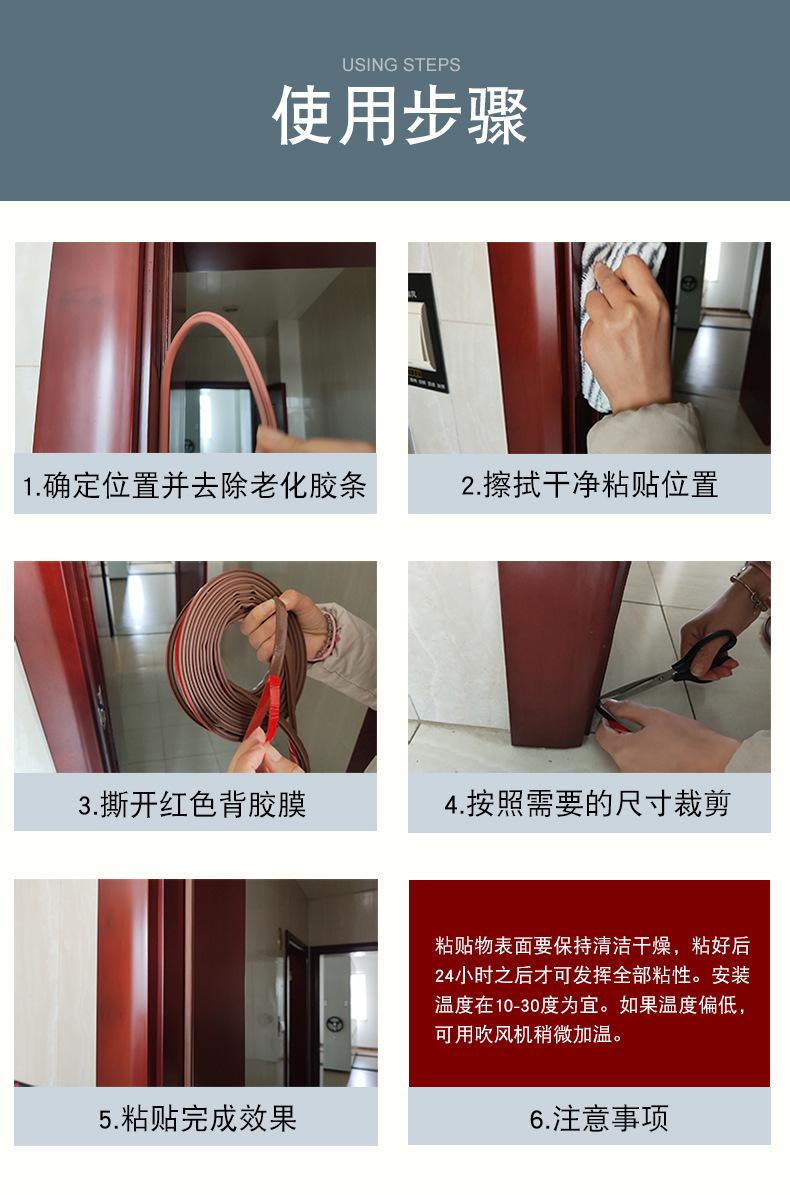 USING STEPS
使用步骤

1.确定位置并去除老化胶条

2.擦拭干净粘贴位置

3.撕开红色背胶膜

4.按照需要的尺寸裁剪

5.粘贴完成效果

粘贴物表面要保持清洁干燥，粘好后24小时之后才可发挥全部粘性。安装温度在10-30度为宜。如果温度偏低，可用吹风机稍微加温。

6.注意事项