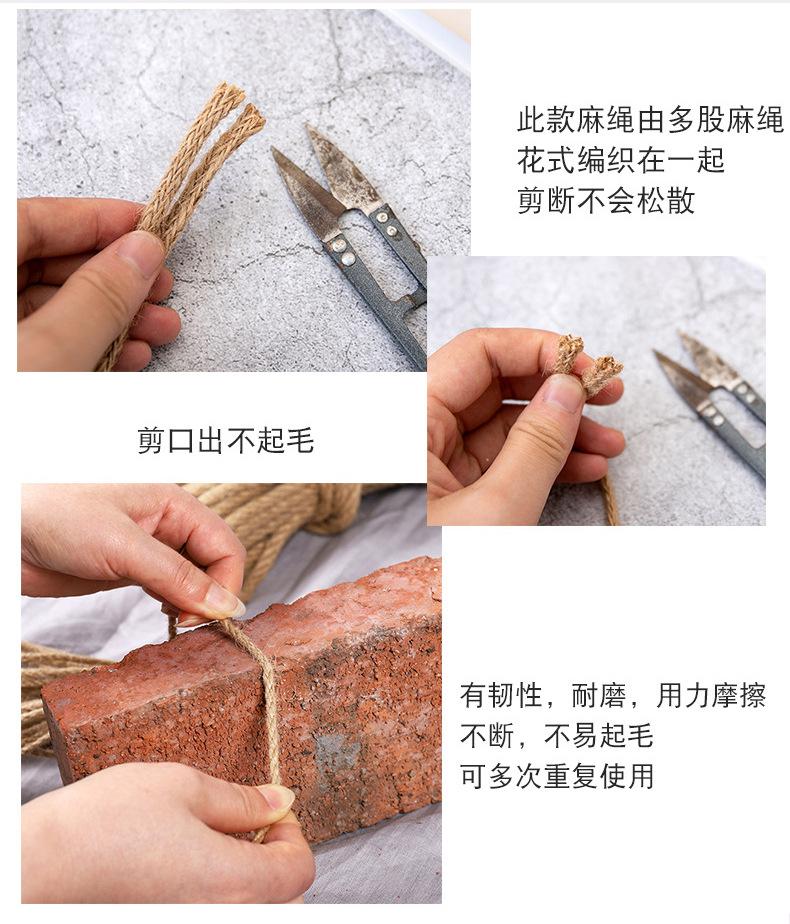 此款麻绳由多股麻绳
花式编织在一起
剪断不会松散

剪口出不起毛

有韧性，耐磨，用力摩擦
不断，不易起毛
可多次重复使用