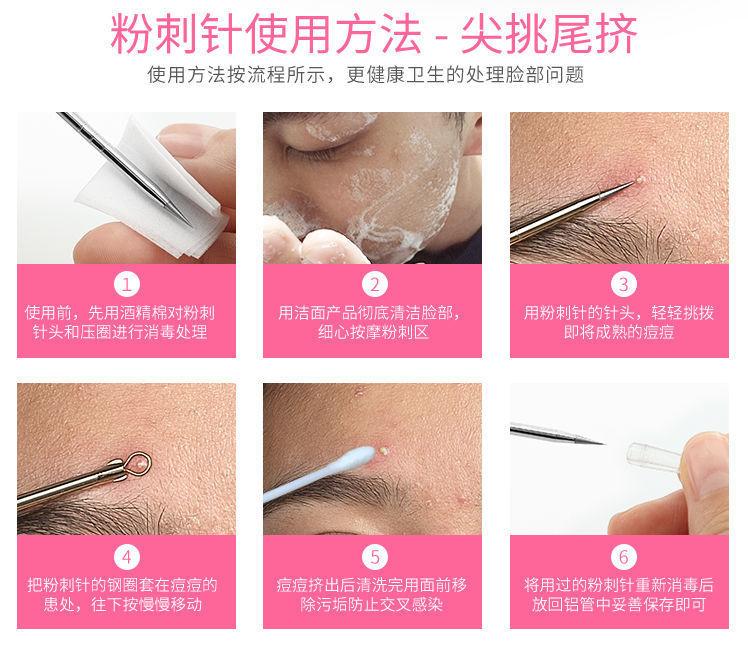 粉刺针使用方法 - 尖挑尾挤

使用方法按流程所示，更健康卫生的处理脸部问题

1
使用前，先用酒精棉对粉刺针头和压圈进行消毒处理

2
用洁面产品彻底清洁脸部，细心按摩粉刺区

3
用粉刺针的针头，轻轻挑拨即将成熟的痘痘

4
把粉刺针的钢圈套在痘痘的患处，往下按慢慢移动

5
痘痘挤出后清洗完用面前移除污垢防止交叉感染

6
将用过的粉刺针重新消毒后放回铝管中妥善保存即可