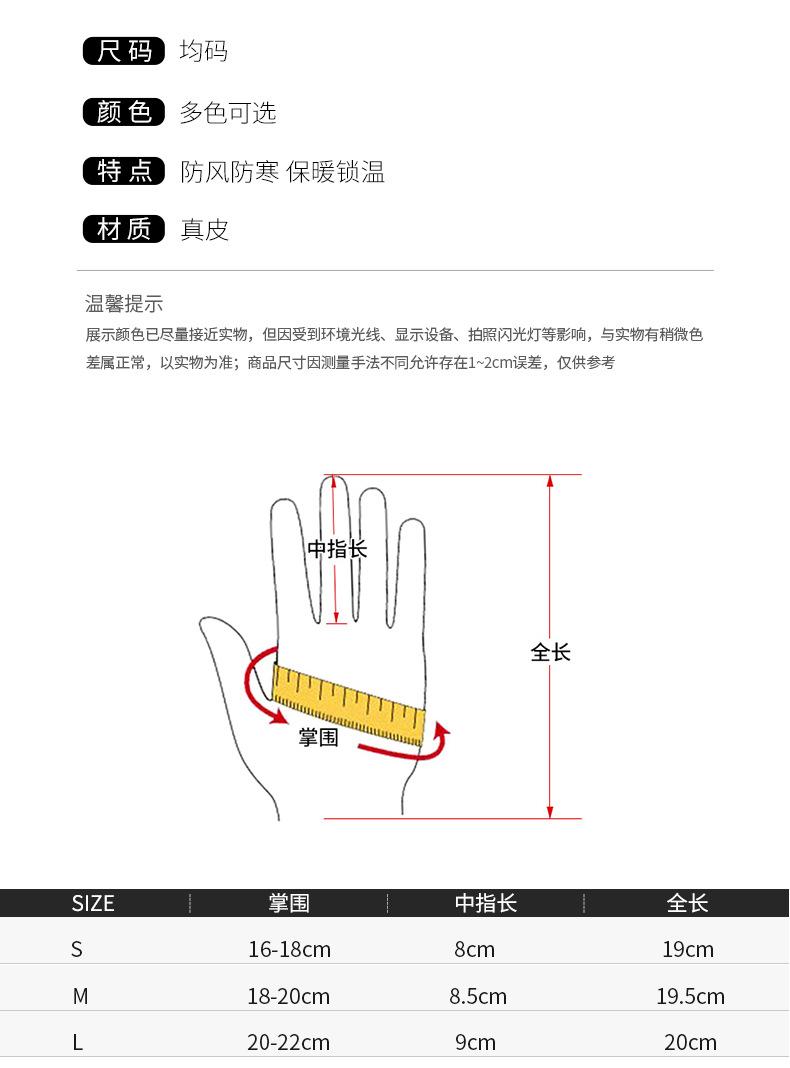 尺码 均码

颜色 多色可选

特点 防风防寒 保暖锁温

材质 真皮

温馨提示

展示颜色已尽量接近实物，但因受到环境光线、显示设备、拍照闪光灯等影响，与实物有稍微色差属正常，以实物为准；商品尺寸因测量手法不同允许存在1~2cm误差，仅供参考

中指长

全长

掌围

| SIZE | 掌围 | 中指长 | 全长 |
|---|---|---|---|
| S | 16-18cm | 8cm | 19cm |
| M | 18-20cm | 8.5cm | 19.5cm |
| L | 20-22cm | 9cm | 20cm |