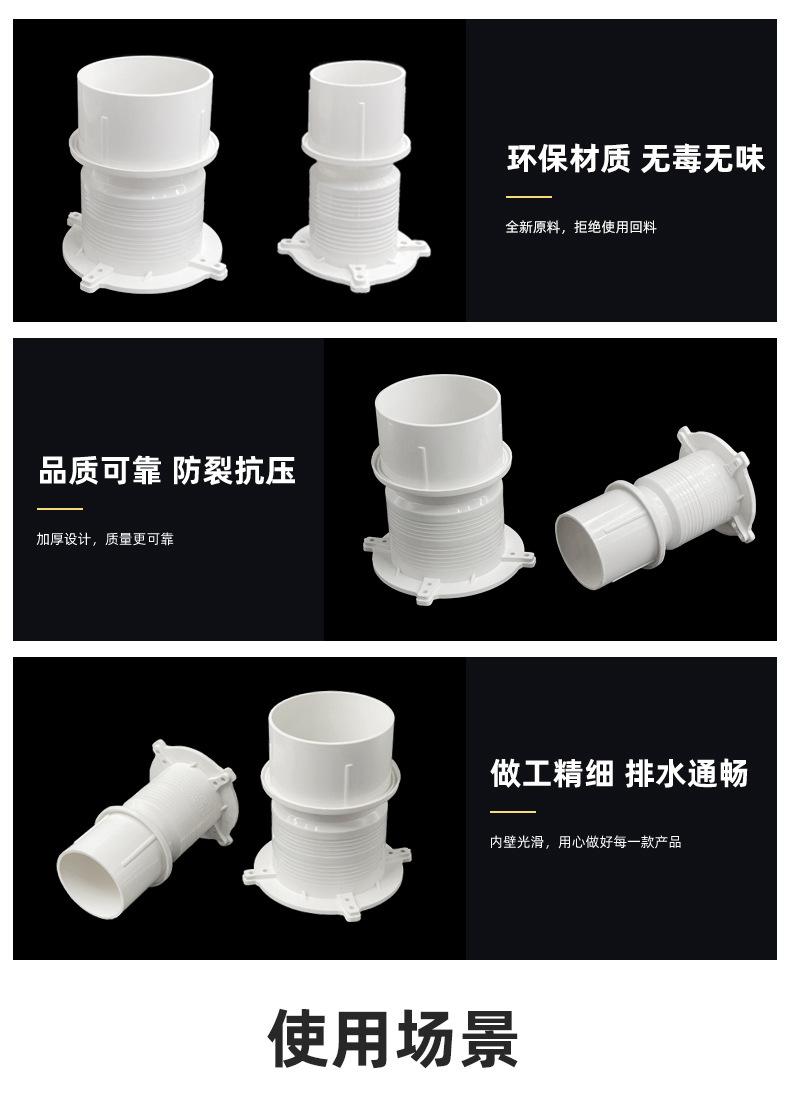 环保材质 无毒无味

全新原料，拒绝使用回料

品质可靠 防裂抗压

加厚设计，质量更可靠

做工精细 排水通畅

内壁光滑，用心做好每一款产品

使用场景