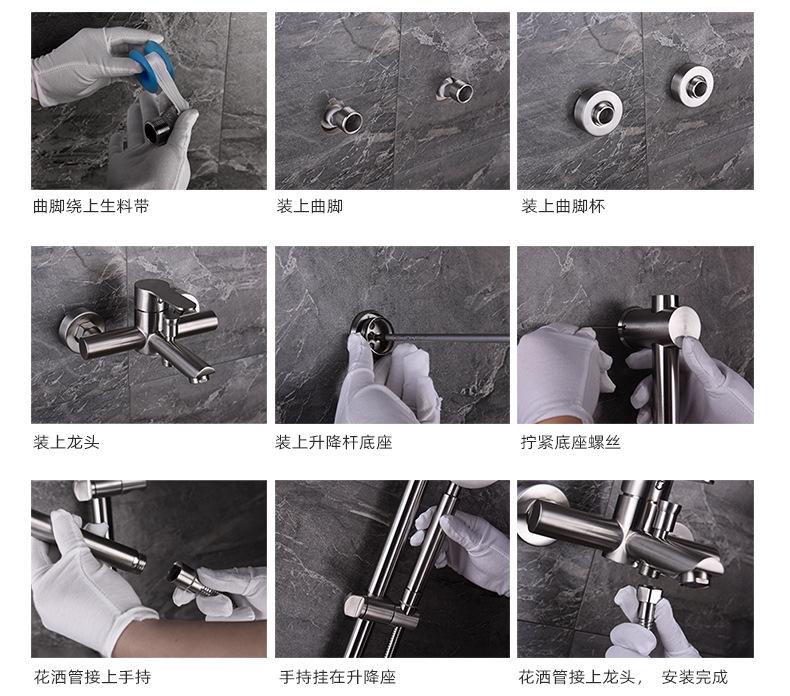 曲脚绕上生料带

装上曲脚

装上曲脚杯

装上龙头

装上升降杆底座

拧紧底座螺丝

花洒管接上手持

手持挂在升降座

花洒管接上龙头， 安装完成