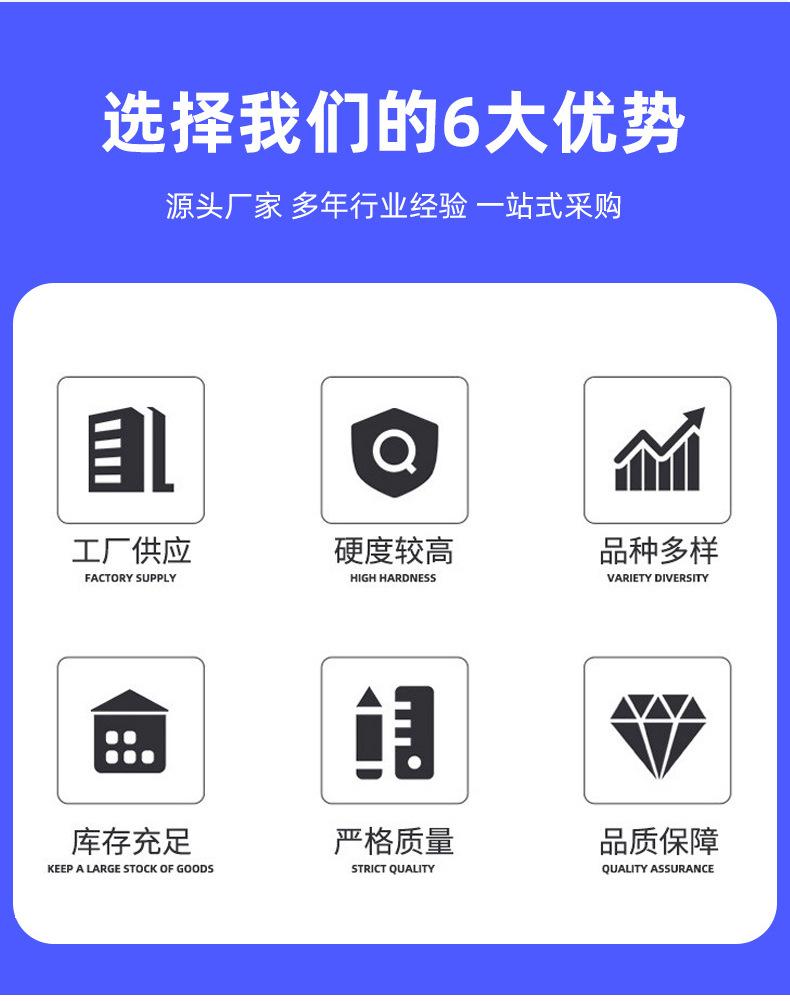 选择我们的6大优势

源头厂家 多年行业经验 一站式采购

工厂供应
FACTORY SUPPLY

硬度较高
HIGH HARDNESS

品种多样
VARIETY DIVERSITY

库存充足
KEEP A LARGE STOCK OF GOODS

严格质量
STRICT QUALITY

品质保障
QUALITY ASSURANCE