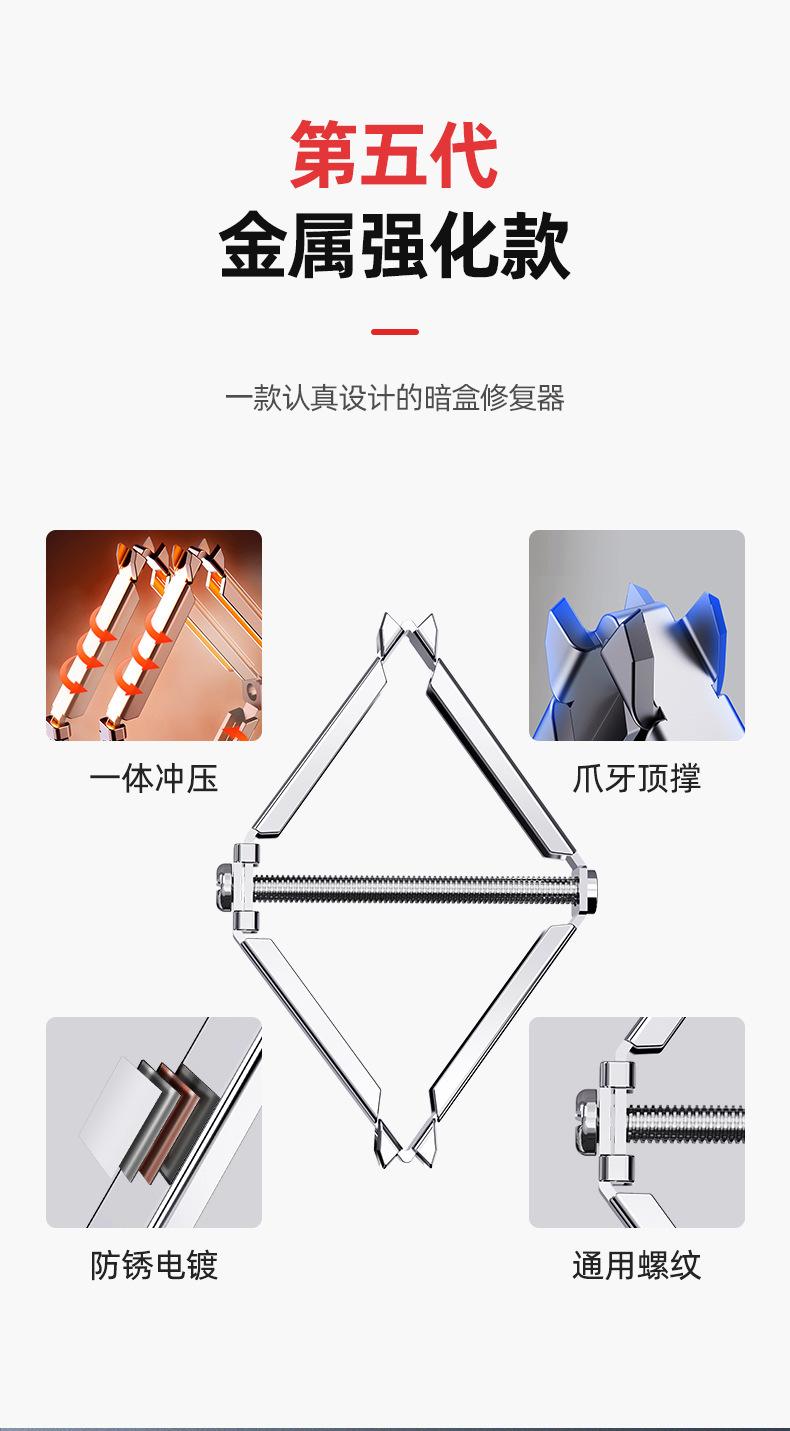 第五代
金属强化款

一款认真设计的暗盒修复器

一体冲压

爪牙顶撑

防锈电镀

通用螺纹