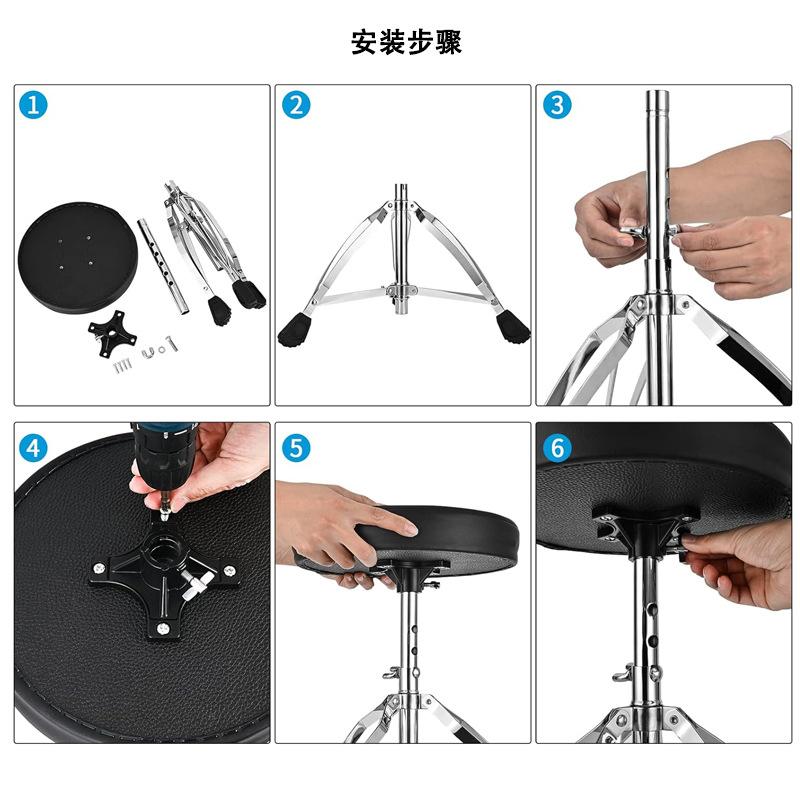 安装步骤

1

2

3

4

5

6