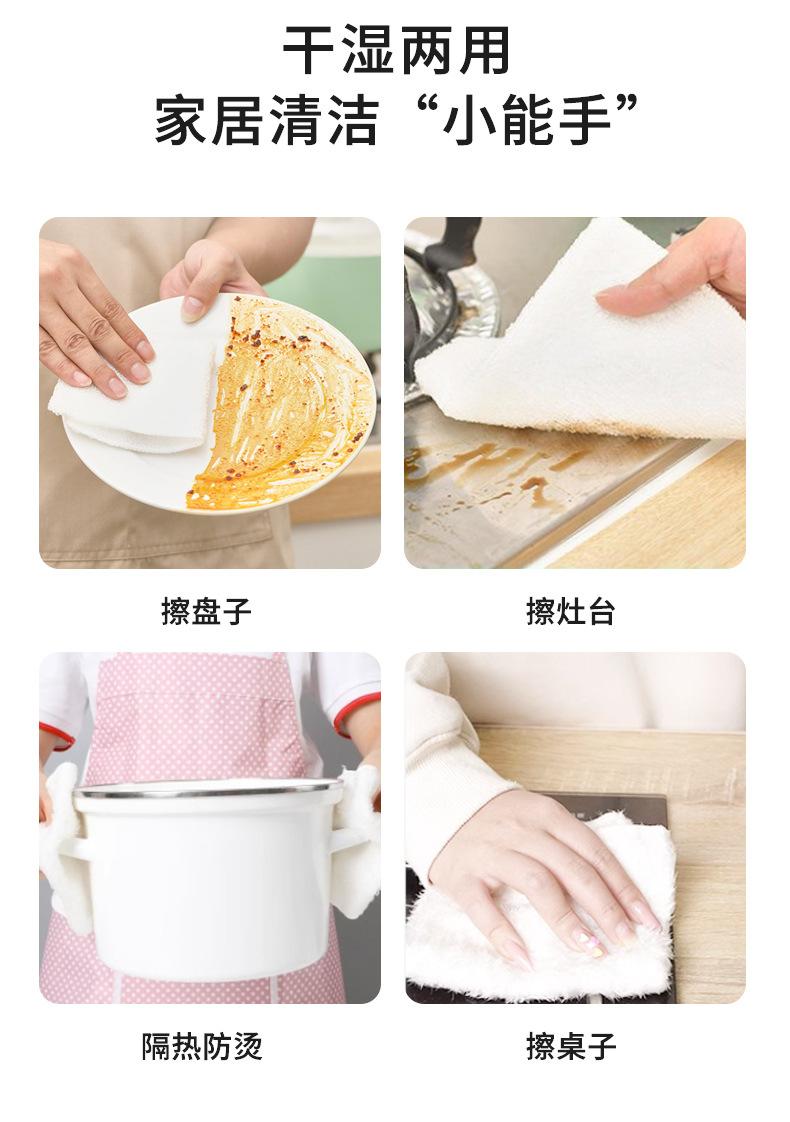 干湿两用
家居清洁“小能手”

擦盘子

擦灶台

隔热防烫

擦桌子