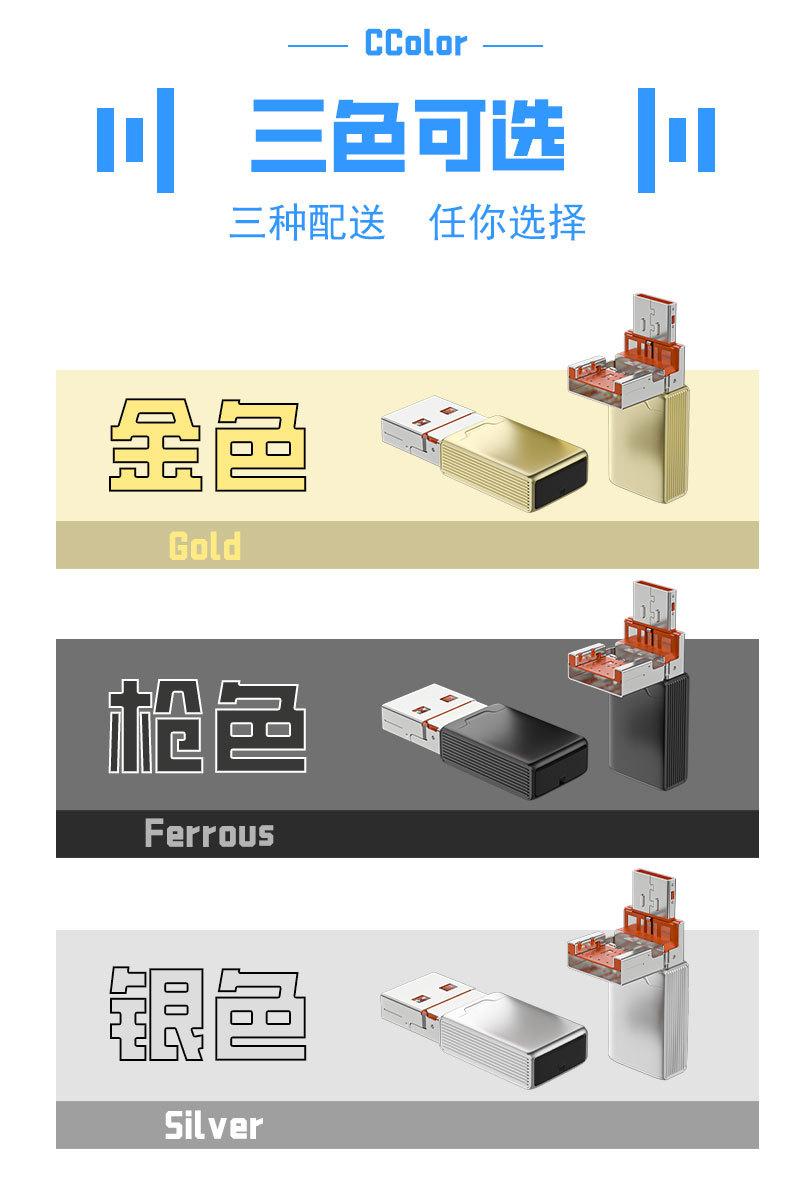 CColor

三色可选

三种配送　任你选择

金色

Gold

枪色

Ferrous

银色

Silver