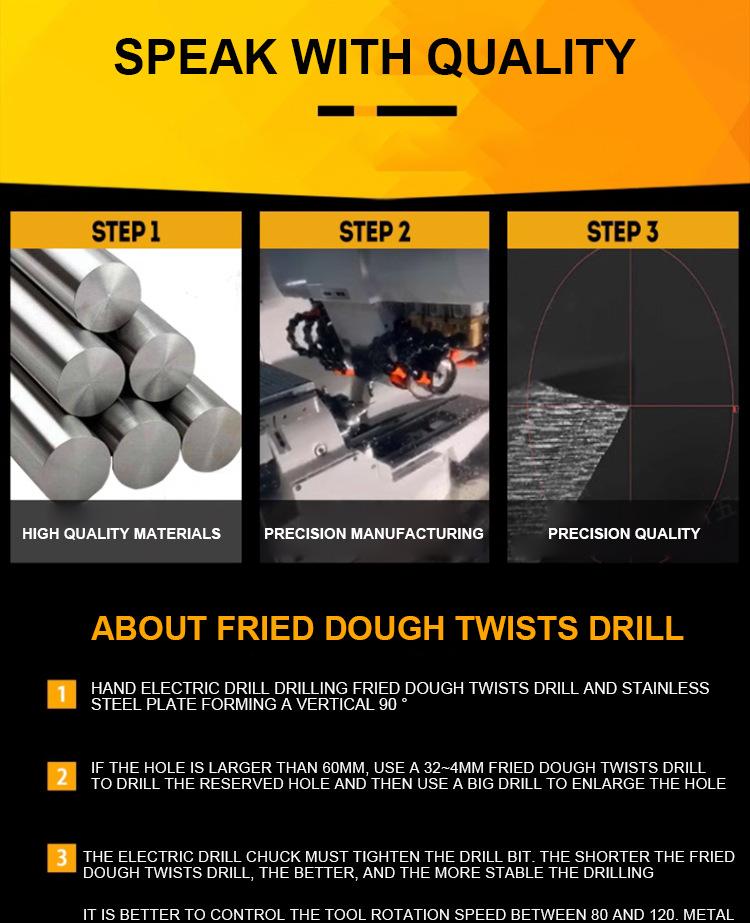 SPEAK WITH QUALITY

STEP 1

HIGH QUALITY MATERIALS

STEP 2

PRECISION MANUFACTURING

STEP 3

PRECISION QUALITY

ABOUT FRIED DOUGH TWISTS DRILL

1 HAND ELECTRIC DRILL DRILLING FRIED DOUGH TWISTS DRILL AND STAINLESS STEEL PLATE FORMING A VERTICAL 90 °

2 IF THE HOLE IS LARGER THAN 60MM, USE A 32~4MM FRIED DOUGH TWISTS DRILL TO DRILL THE RESERVED HOLE AND THEN USE A BIG DRILL TO ENLARGE THE HOLE

3 THE ELECTRIC DRILL CHUCK MUST TIGHTEN THE DRILL BIT. THE SHORTER THE FRIED DOUGH TWISTS DRILL, THE BETTER, AND THE MORE STABLE THE DRILLING

IT IS BETTER TO CONTROL THE TOOL ROTATION SPEED BETWEEN 80 AND 120. METAL