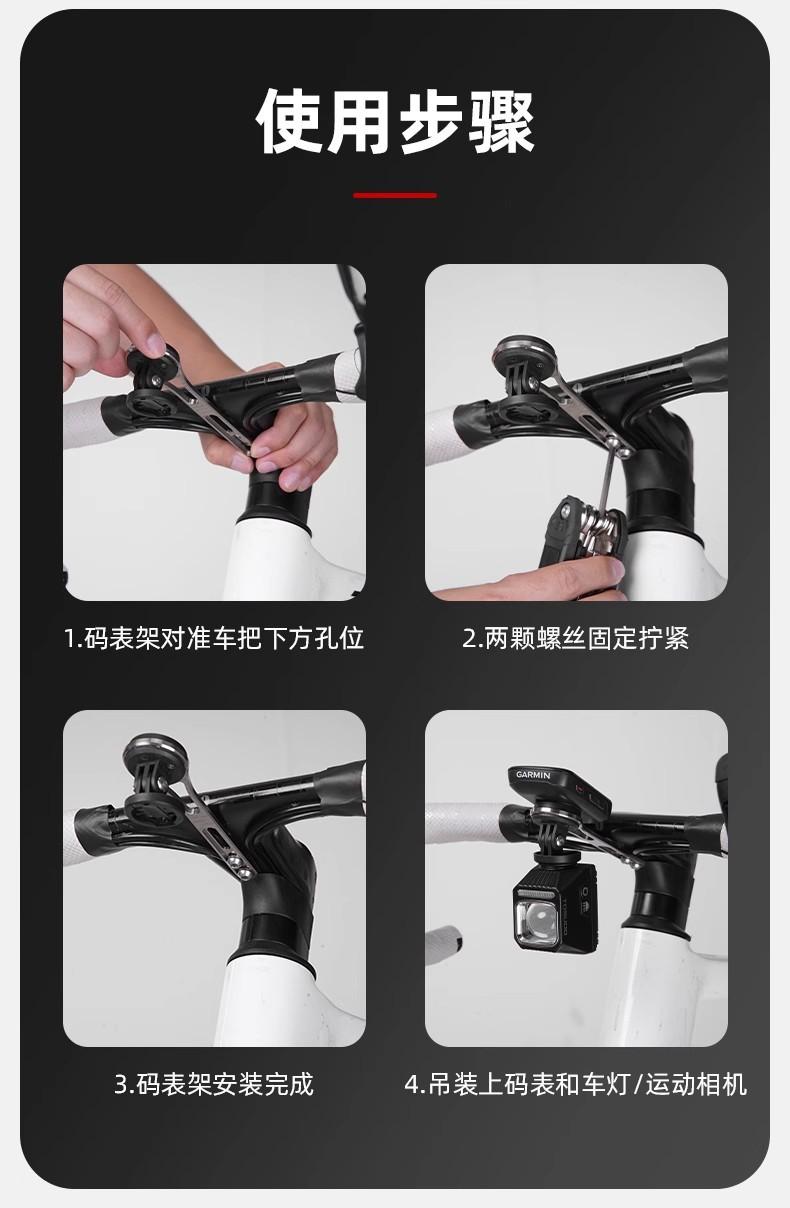 使用步骤

1.码表架对准车把下方孔位

2.两颗螺丝固定拧紧

3.码表架安装完成

GARMIN

4.吊装上码表和车灯/运动相机