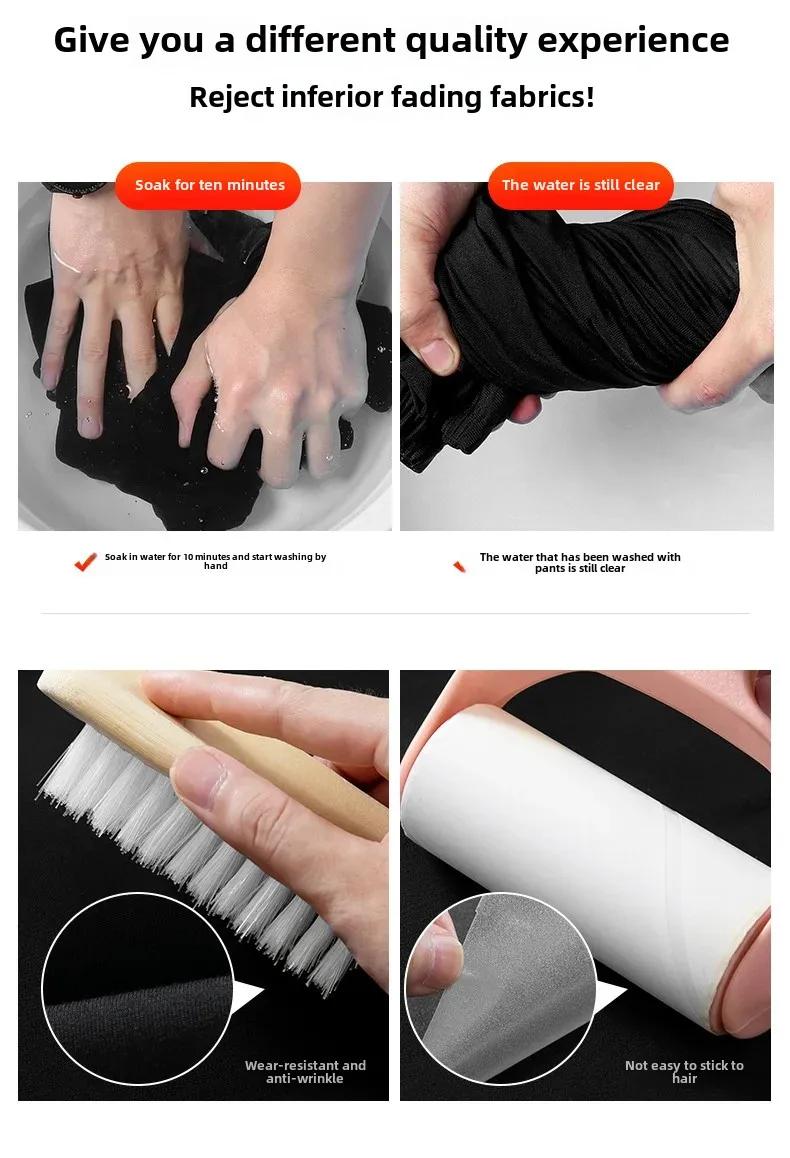 Give you a different quality experience

Reject inferior fading fabrics!

Soak for ten minutes

The water is still clear

Soak in water for 10 minutes and start washing by hand

The water that has been washed with pants is still clear

Wear-resistant and anti-wrinkle

Not easy to stick to hair